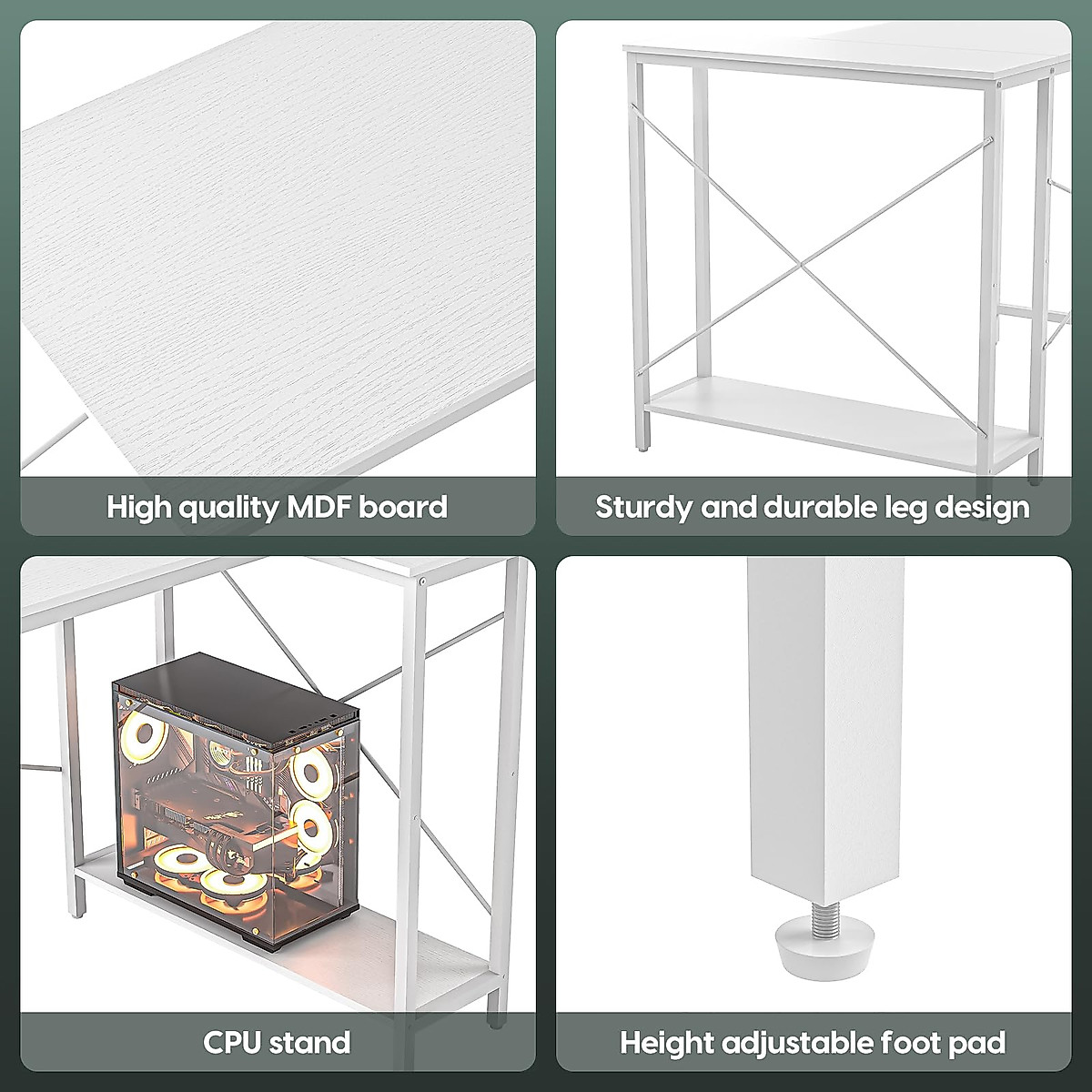 High quality MDF board

Sturdy and durable leg design

CPU stand

Height adjustable foot pad