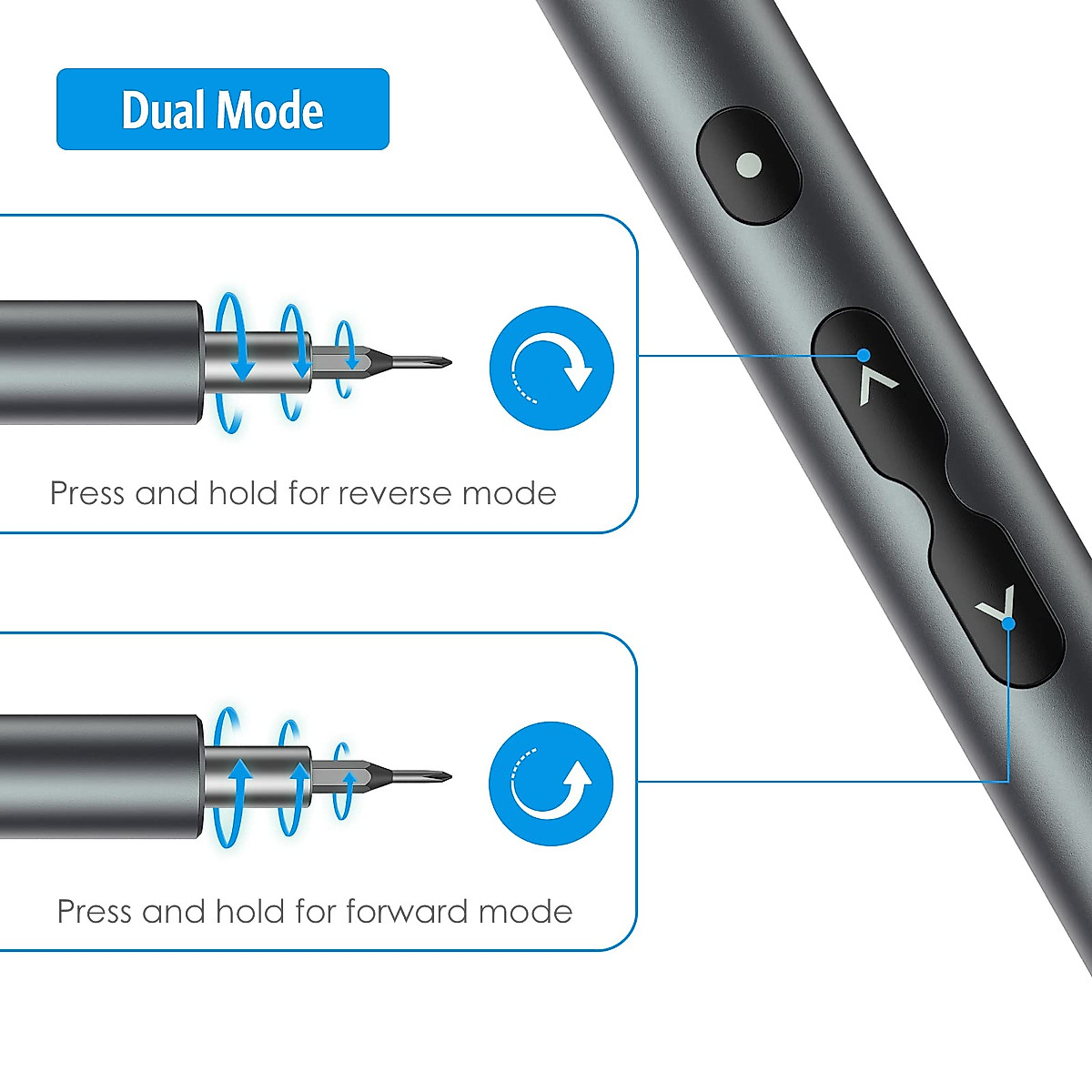 Dual Mode

Press and hold for reverse mode

Press and hold for forward mode