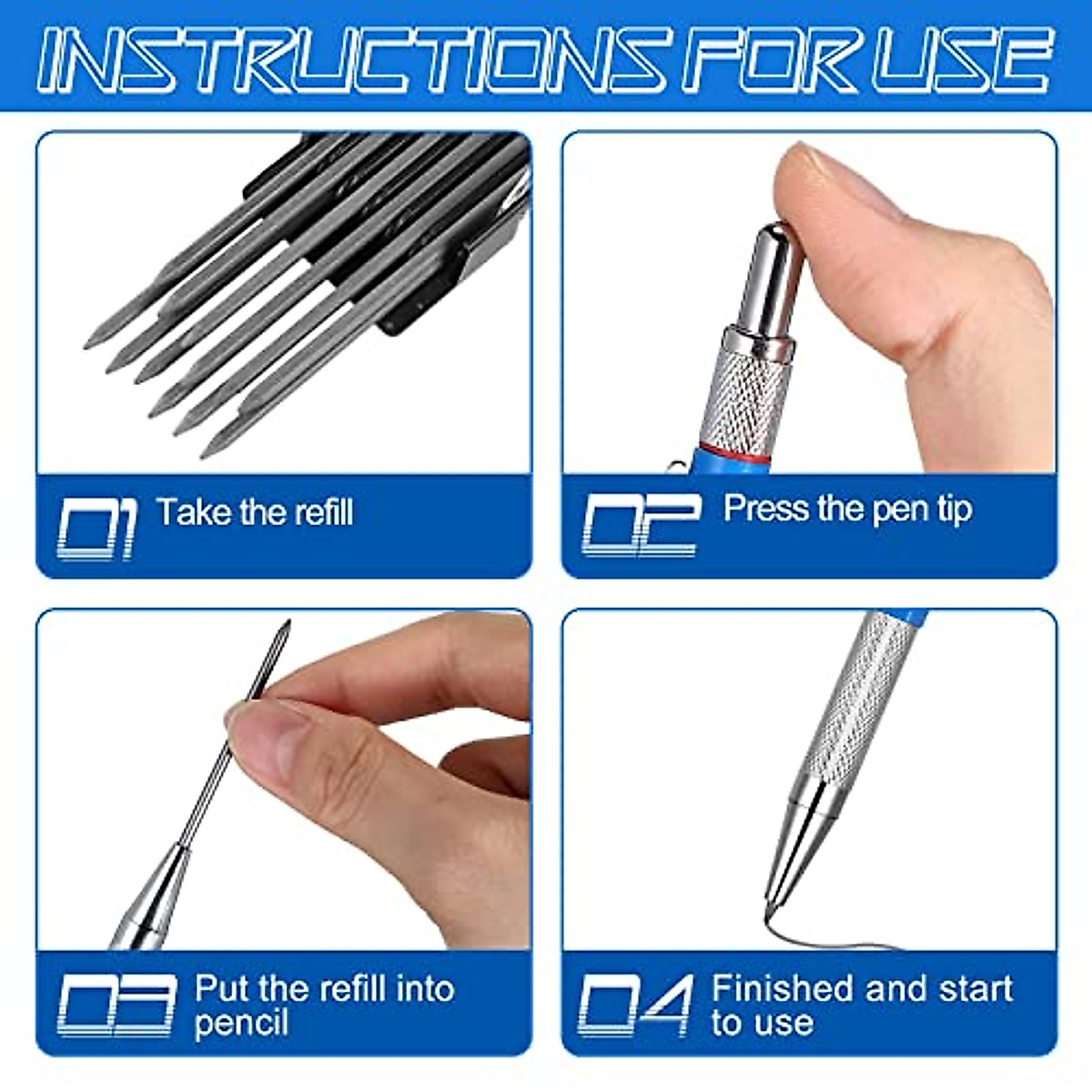 INSTRUCTIONS FOR USE

01 Take the refill

02 Press the pen tip

03 Put the refill into pencil

04 Finished and start to use