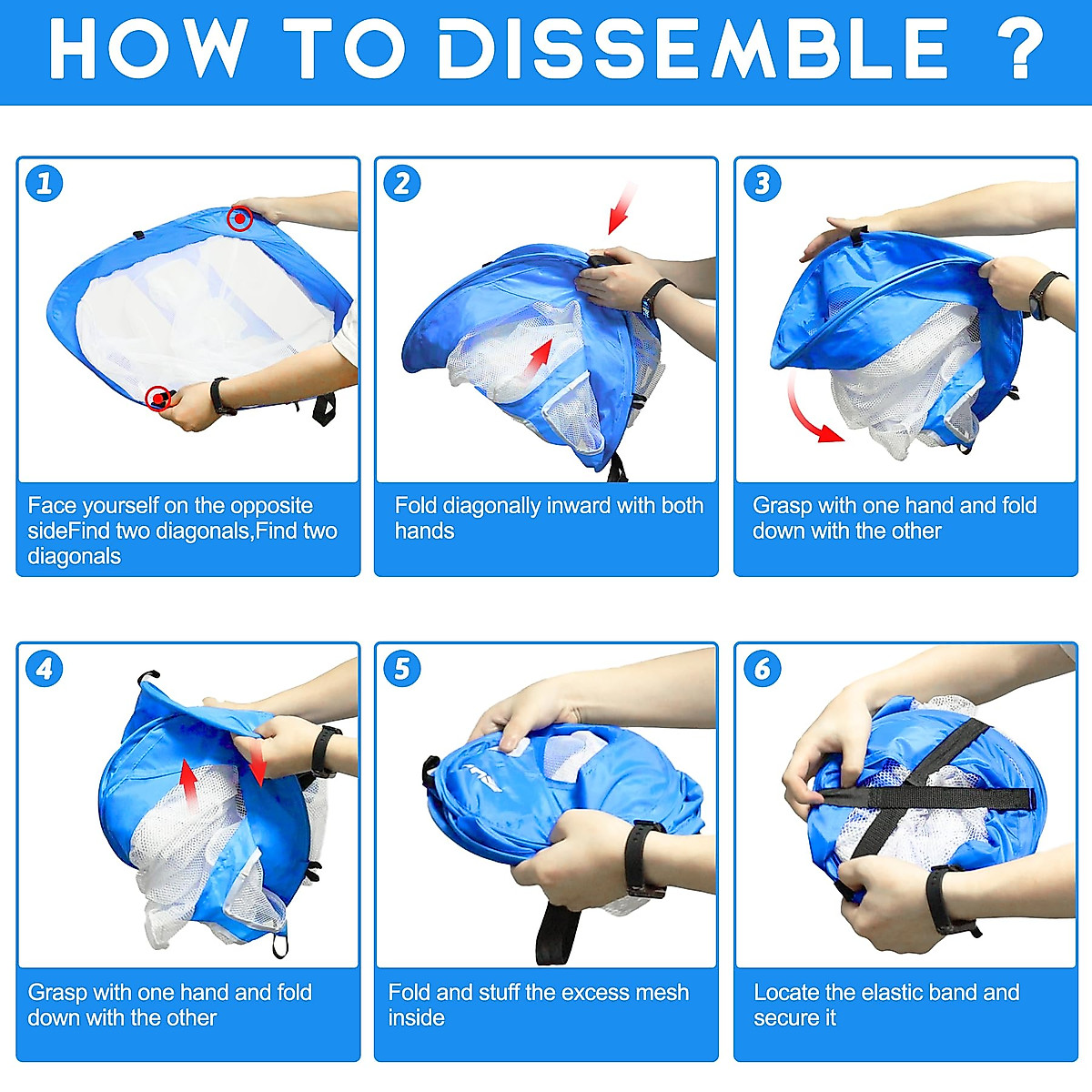 HOW TO DISSEMBLE ?

1

Face yourself on the opposite sideFind two diagonals,Find two diagonals

2

Fold diagonally inward with both hands

3

Grasp with one hand and fold down with the other

4

Grasp with one hand and fold down with the other

5

Fold and stuff the excess mesh inside

6

Locate the elastic band and secure it