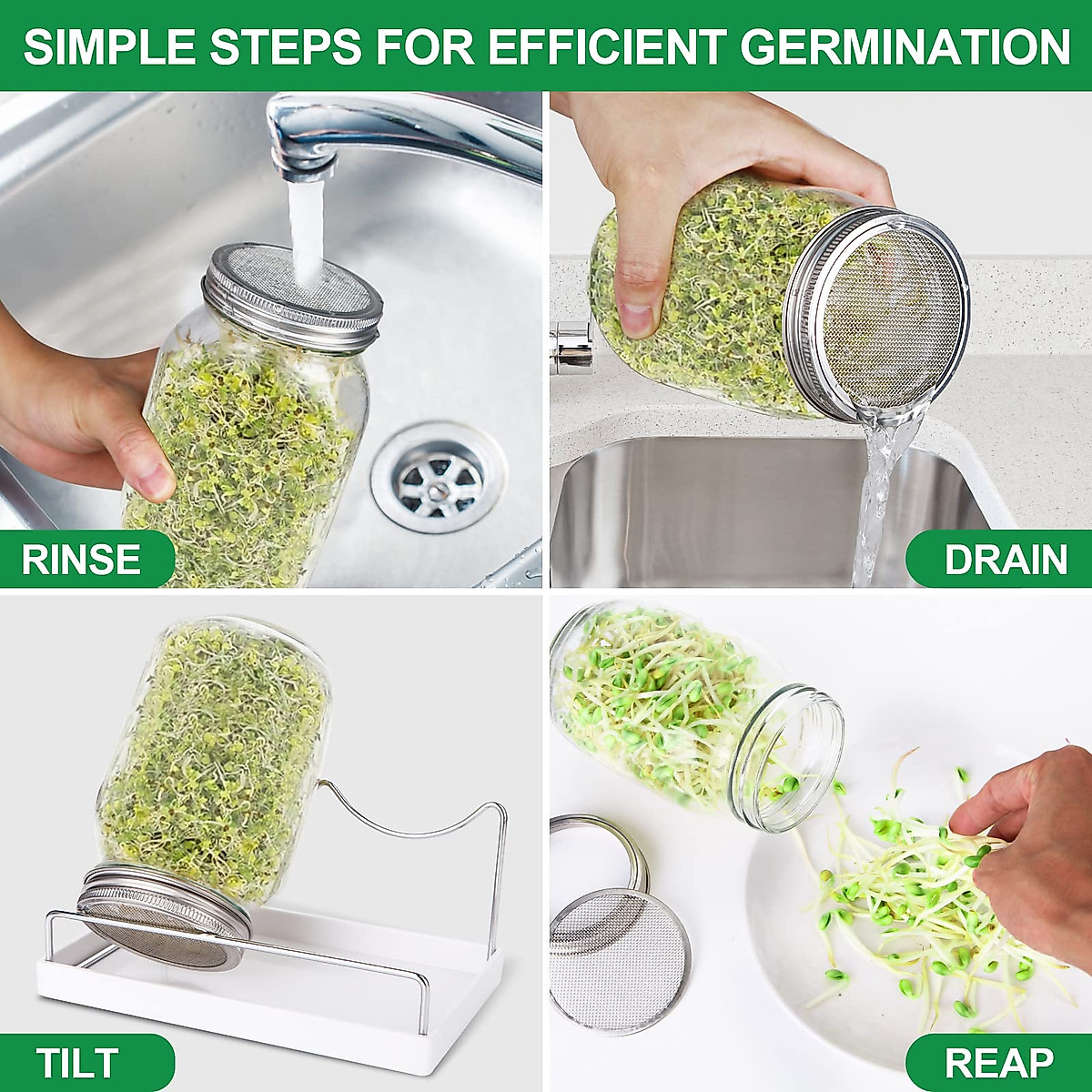 SIMPLE STEPS FOR EFFICIENT GERMINATION

RINSE

DRAIN

TILT

REAP