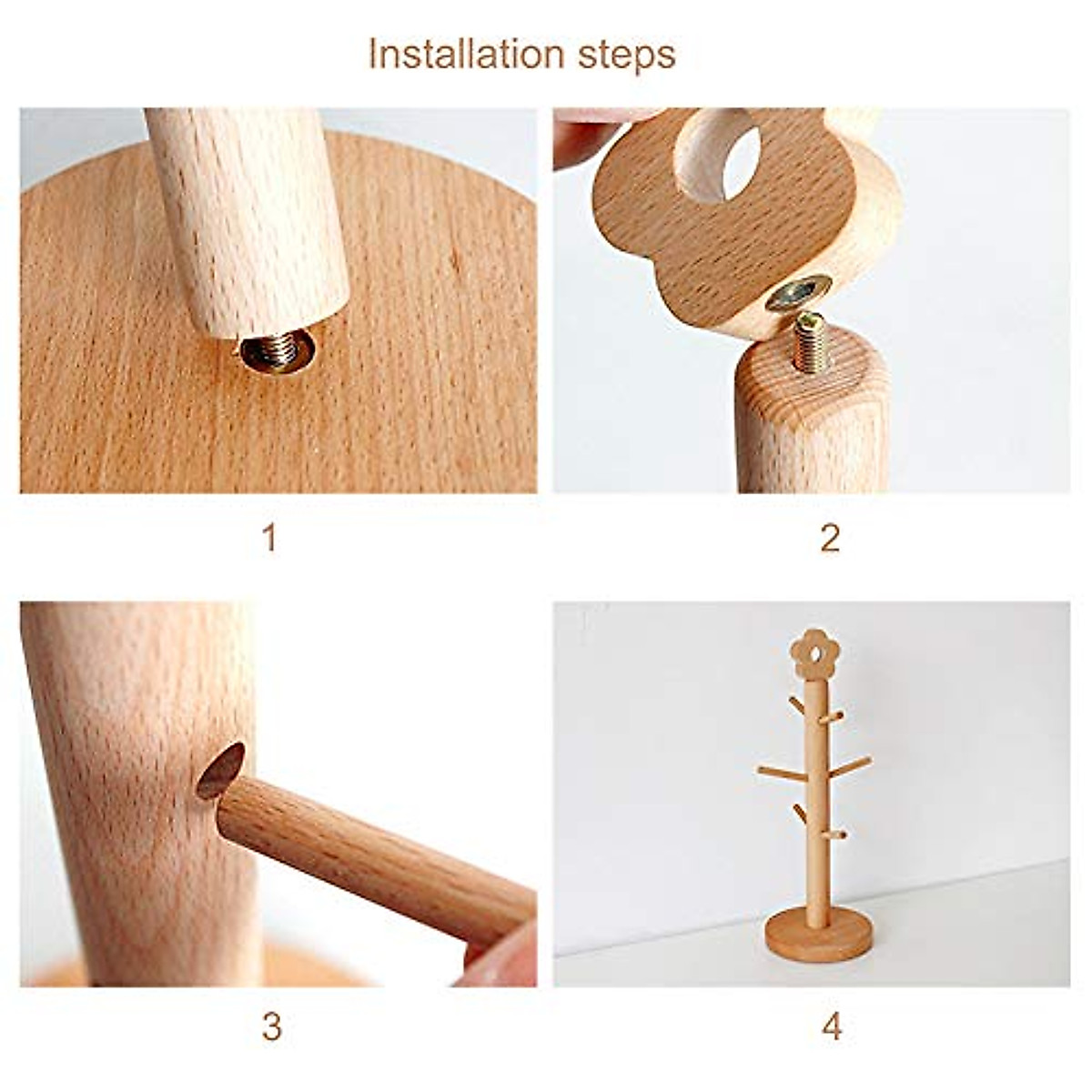 Installation steps

1

2

3

4