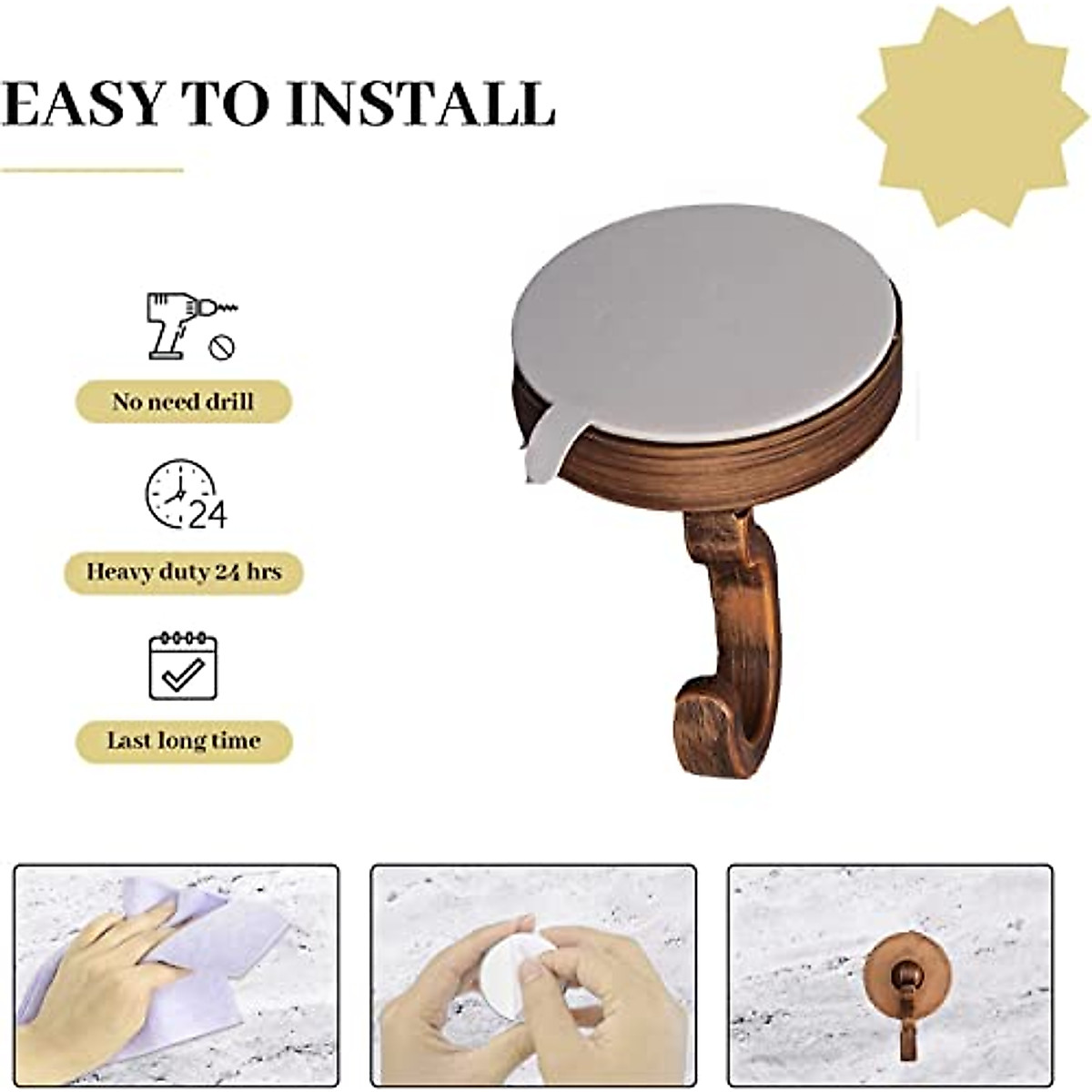 EASY TO INSTALL

No need drill

24

Heavy duty 24 hrs

Last long time