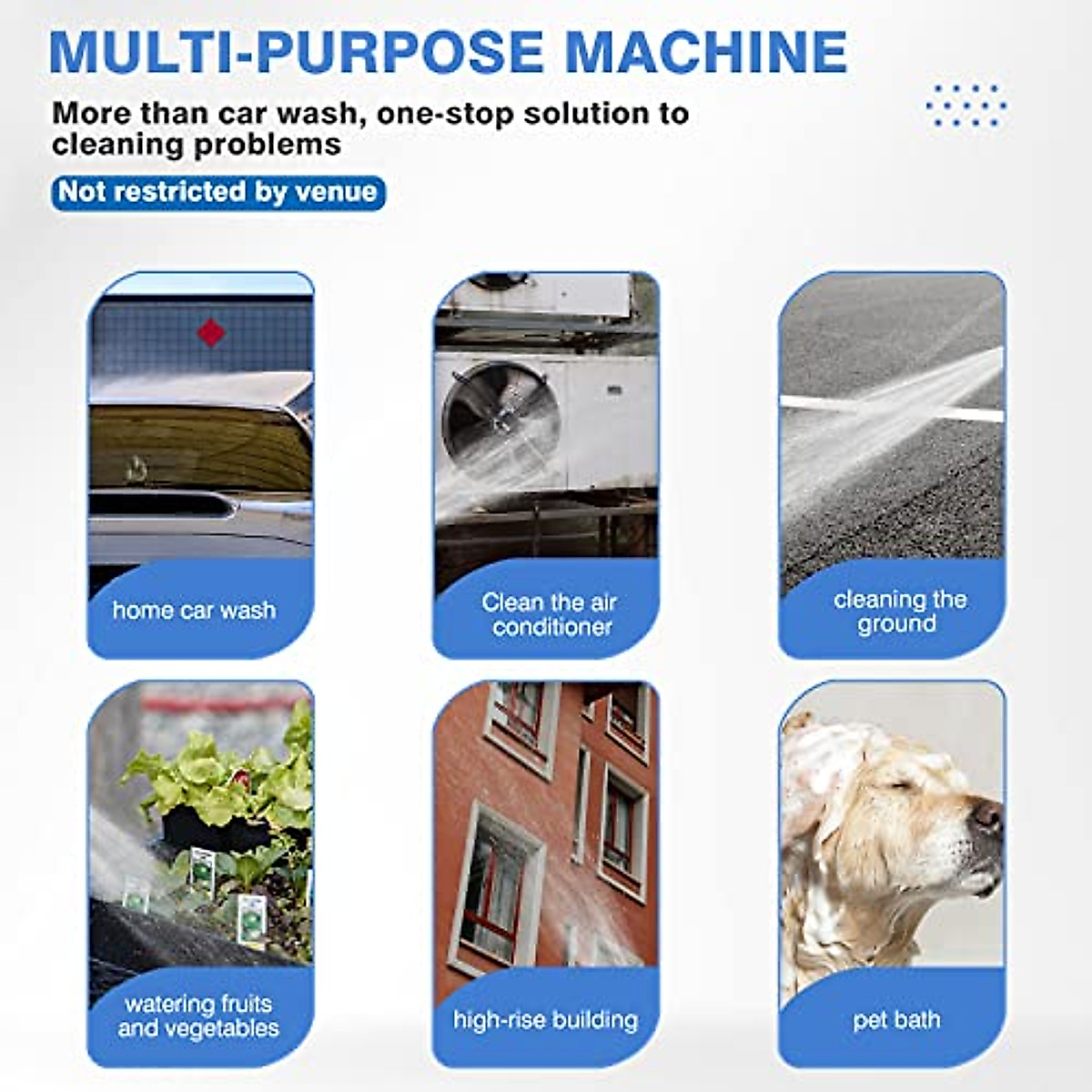 MULTI-PURPOSE MACHINE

More than car wash, one-stop solution to cleaning problems

Not restricted by venue

home car wash

Clean the air conditioner

cleaning the ground

watering fruits and vegetables

high-rise building

pet bath