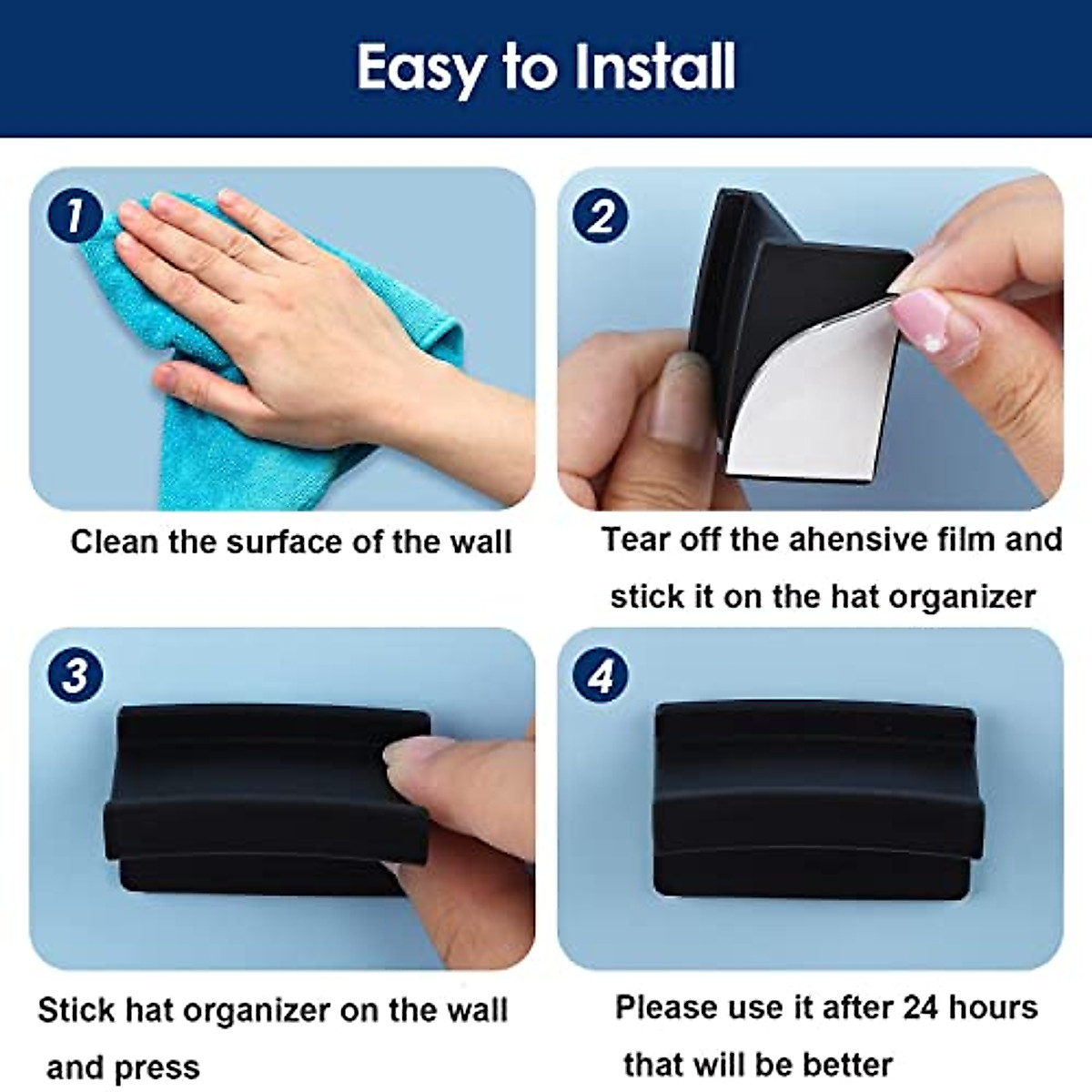 Easy to Install

1

Clean the surface of the wall

2

Tear off the ahensive film and stick it on the hat organizer

3

Stick hat organizer on the wall and press

4

Please use it after 24 hours that will be better