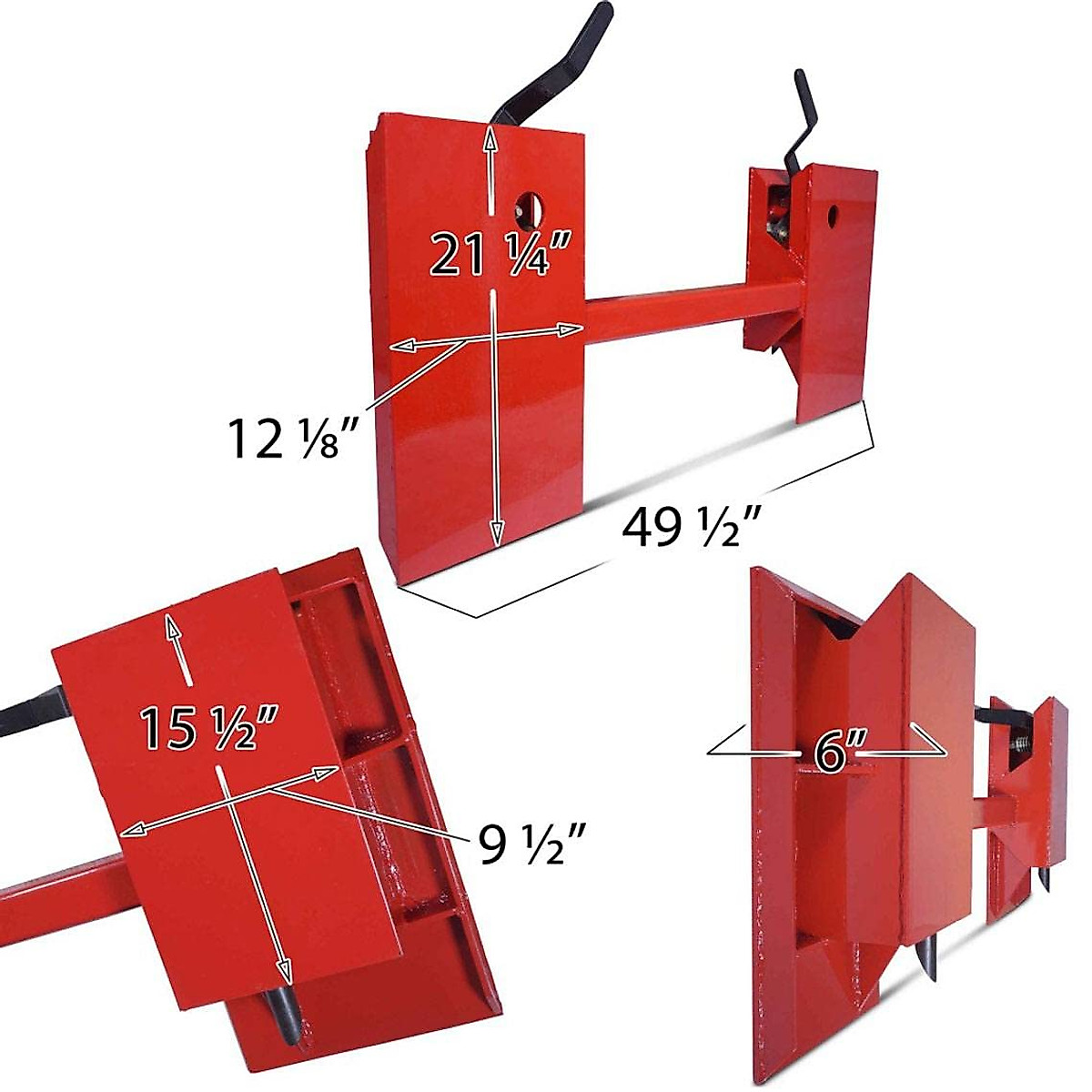 21 ¼″

12 ⅛″

49 ½″

15 ½″

9 ½″

6″