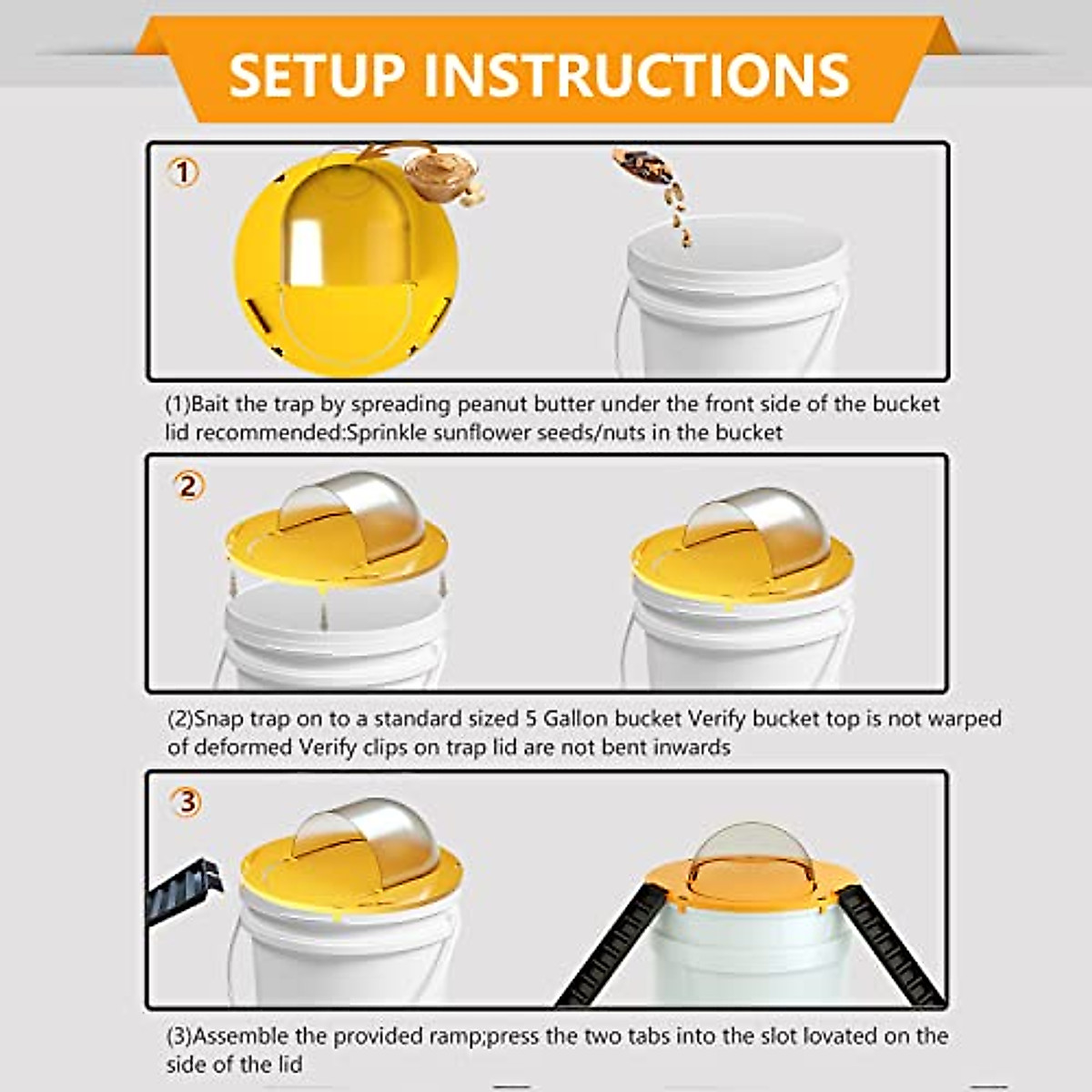 SETUP INSTRUCTIONS

1

(1)Bait the trap by spreading peanut butter under the front side of the bucket lid recommended:Sprinkle sunflower seeds/nuts in the bucket

2

(2)Snap trap on to a standard sized 5 Gallon bucket Verify bucket top is not warped of deformed Verify clips on trap lid are not bent inwards

3

(3)Assemble the provided ramp;press the two tabs into the slot lovated on the side of the lid