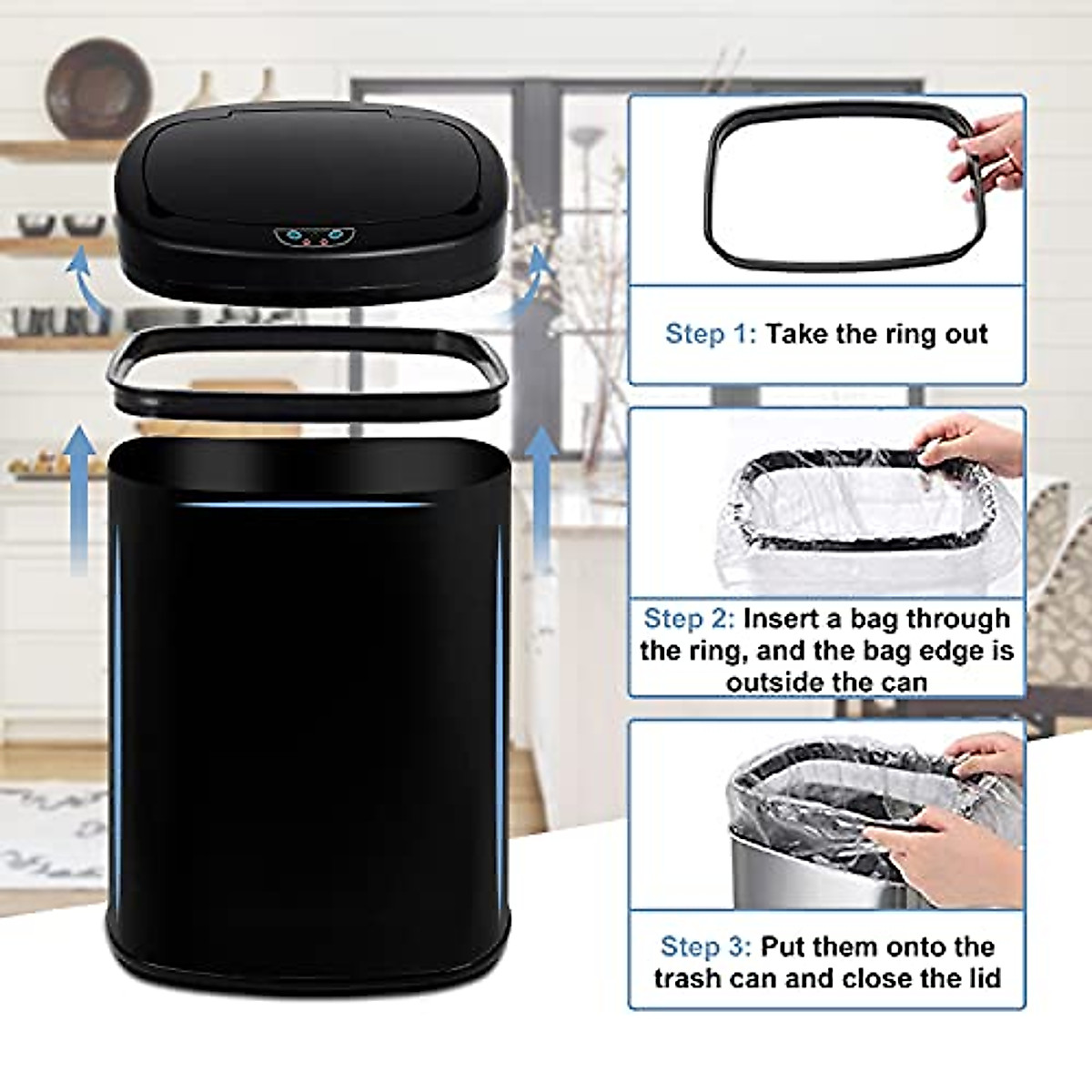 Step 1: Take the ring out

Step 2: Insert a bag through the ring, and the bag edge is outside the can

Step 3: Put them onto the trash can and close the lid