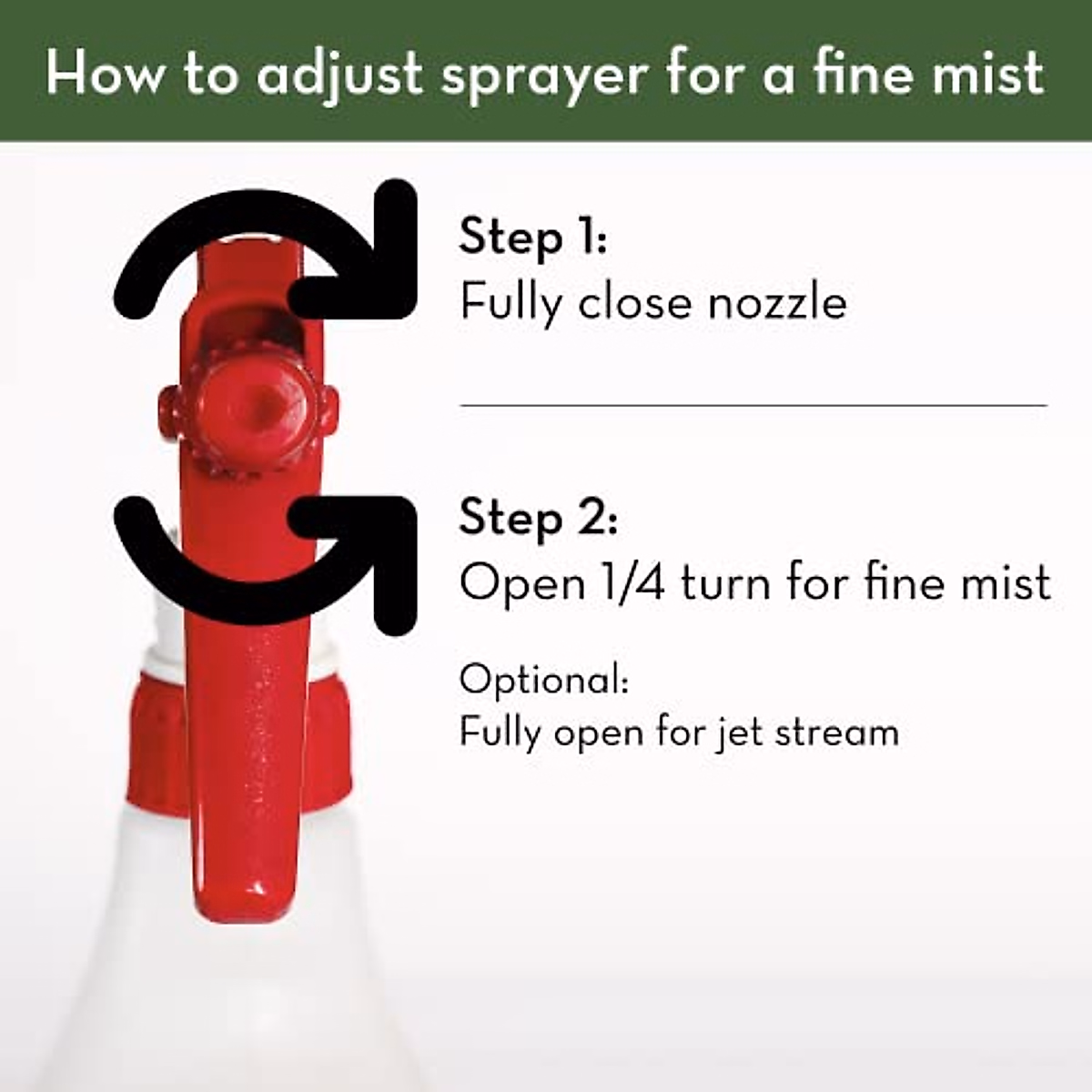 How to adjust sprayer for a fine mist

Step 1:
Fully close nozzle

Step 2:
Open 1/4 turn for fine mist

Optional:
Fully open for jet stream