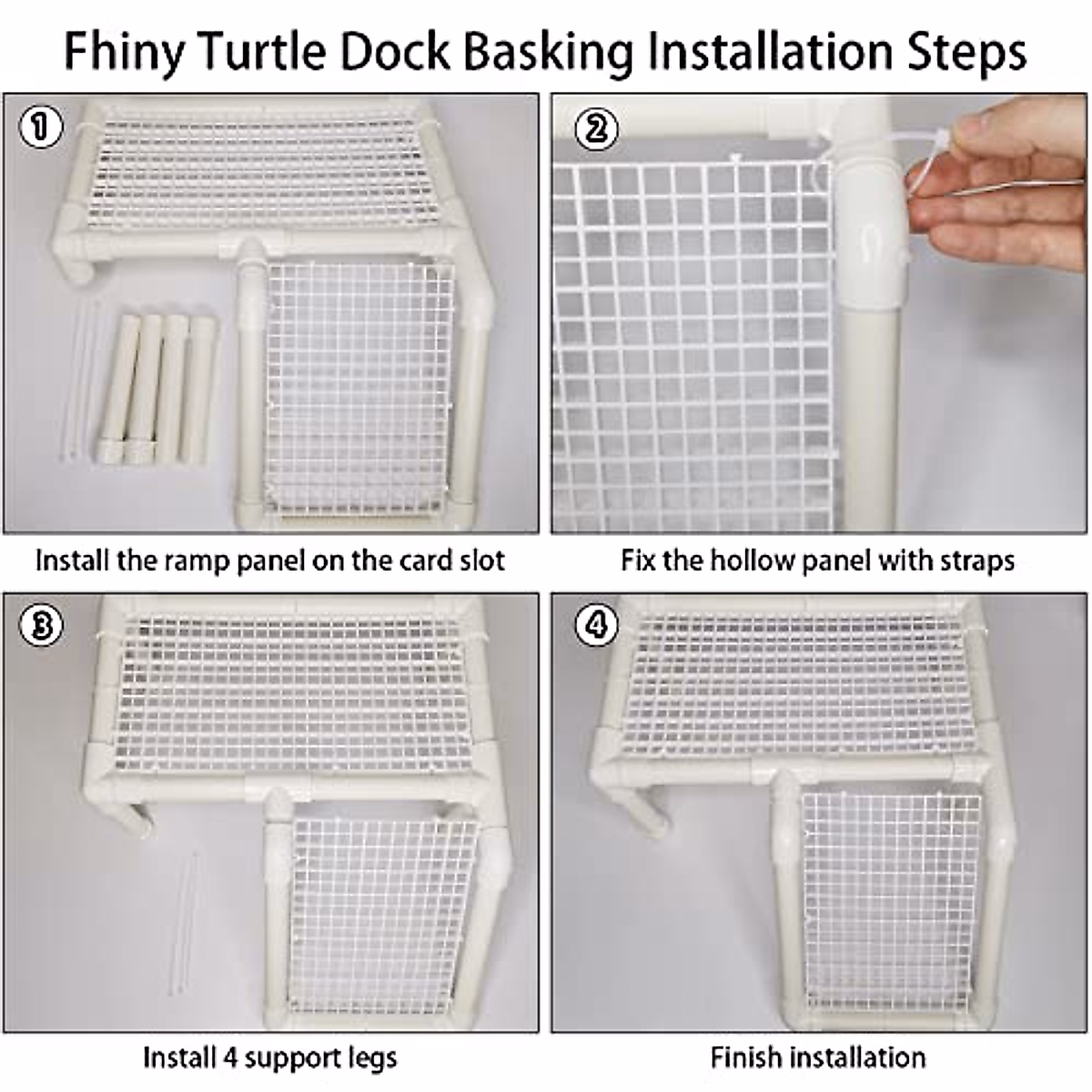 Fhiny Turtle Dock Basking Installation Steps

①

Install the ramp panel on the card slot

②

Fix the hollow panel with straps

③

Install 4 support legs

④

Finish installation