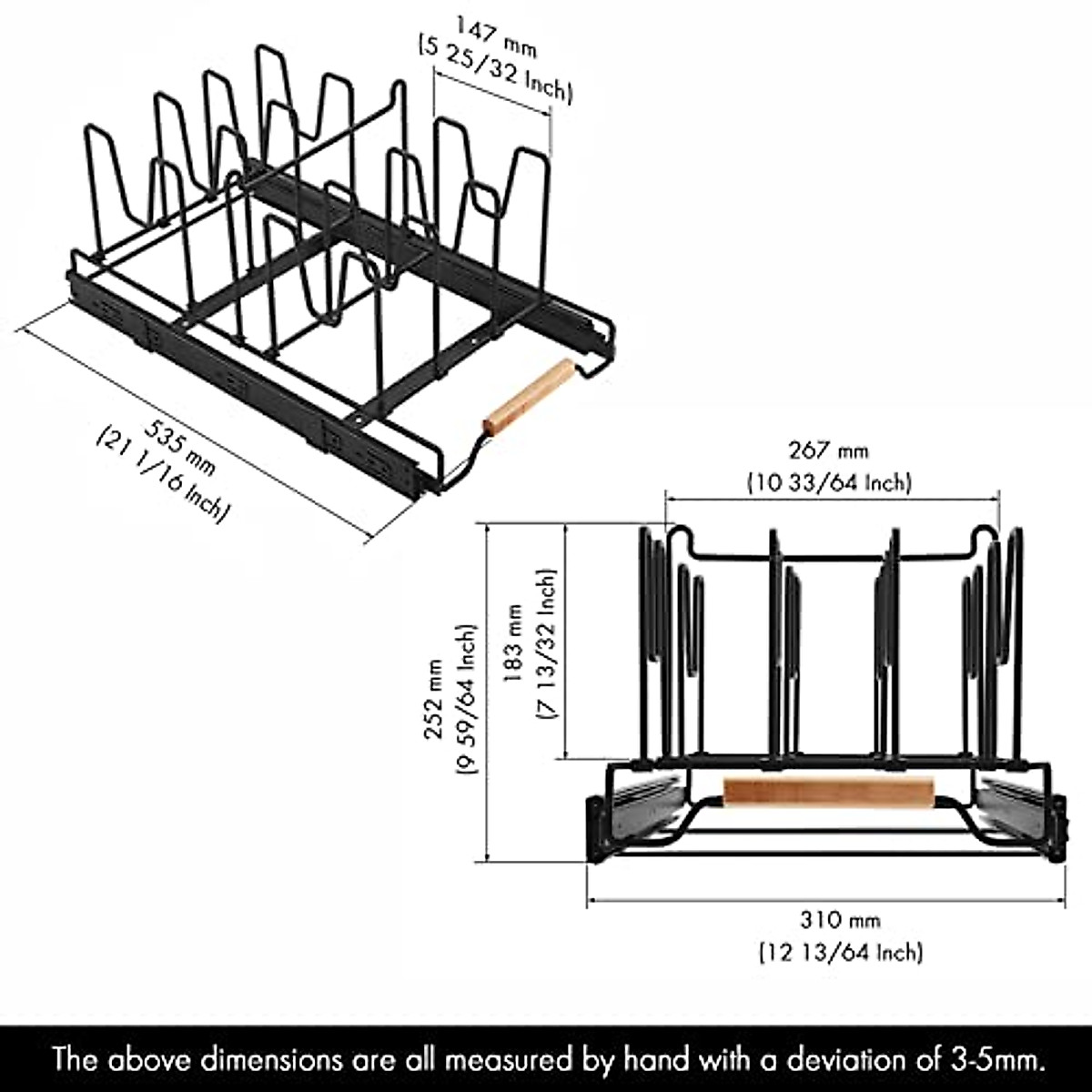 147 mm
(5 25/32 Inch)

535 mm
(21 1/16 Inch)

267 mm
(10 33/64 Inch)

252 mm
(9 59/64 Inch)

183 mm
(7 13/32 Inch)

310 mm
(12 13/64 Inch)

The above dimensions are all measured by hand with a deviation of 3-5mm.