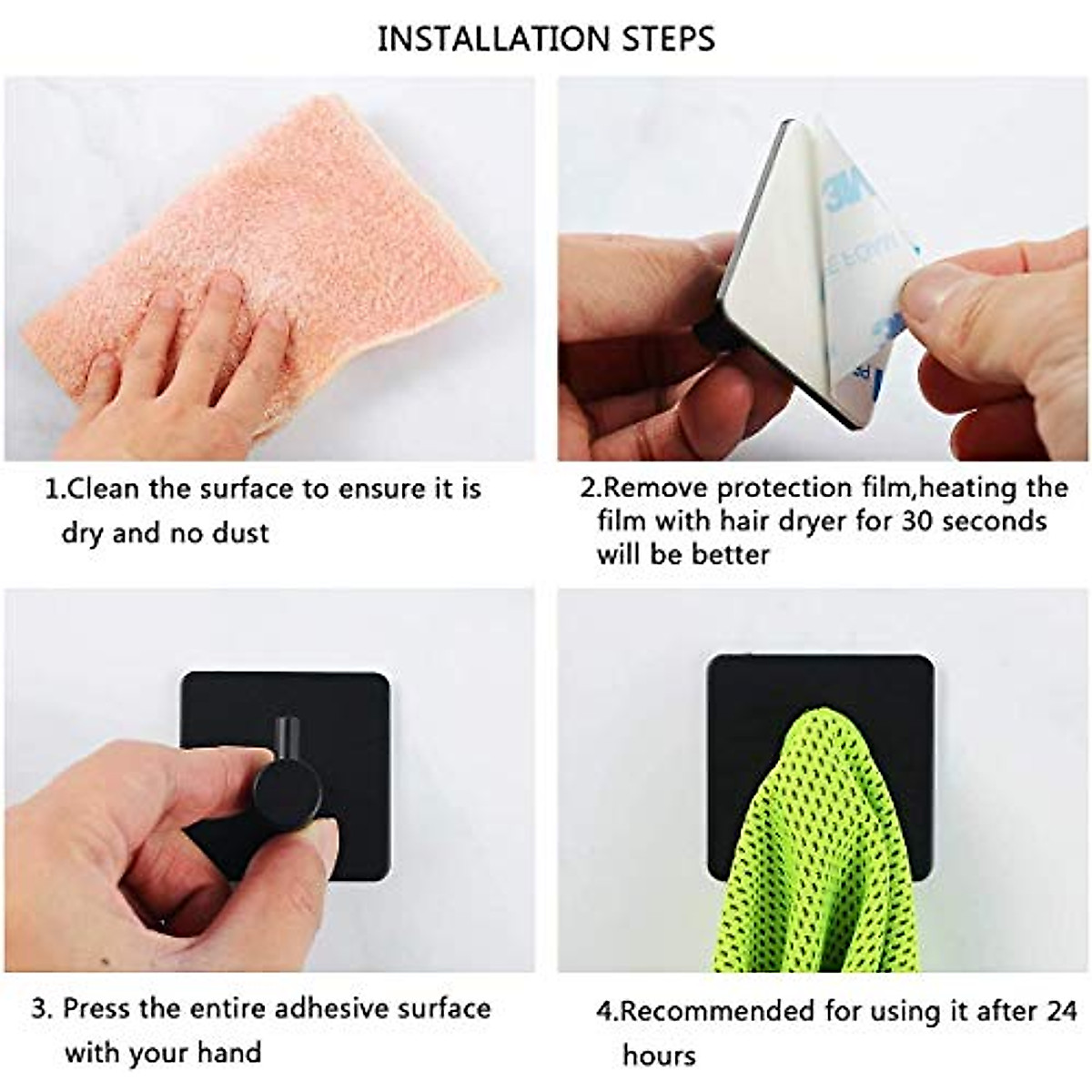 INSTALLATION STEPS

3M

1.Clean the surface to ensure it is dry and no dust

2.Remove protection film,heating the film with hair dryer for 30 seconds will be better

3. Press the entire adhesive surface with your hand

4.Recommended for using it after 24 hours