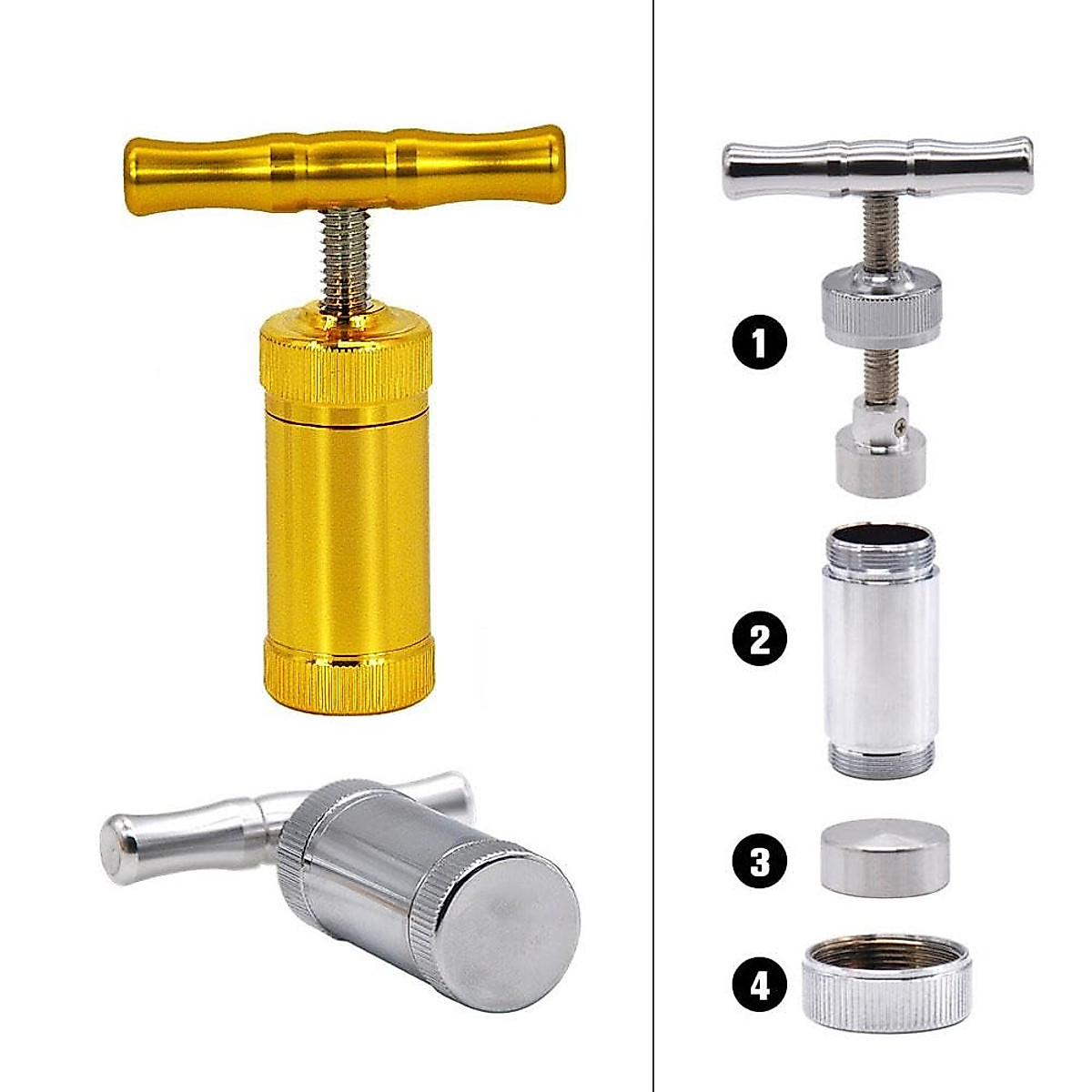 1
2
3
4