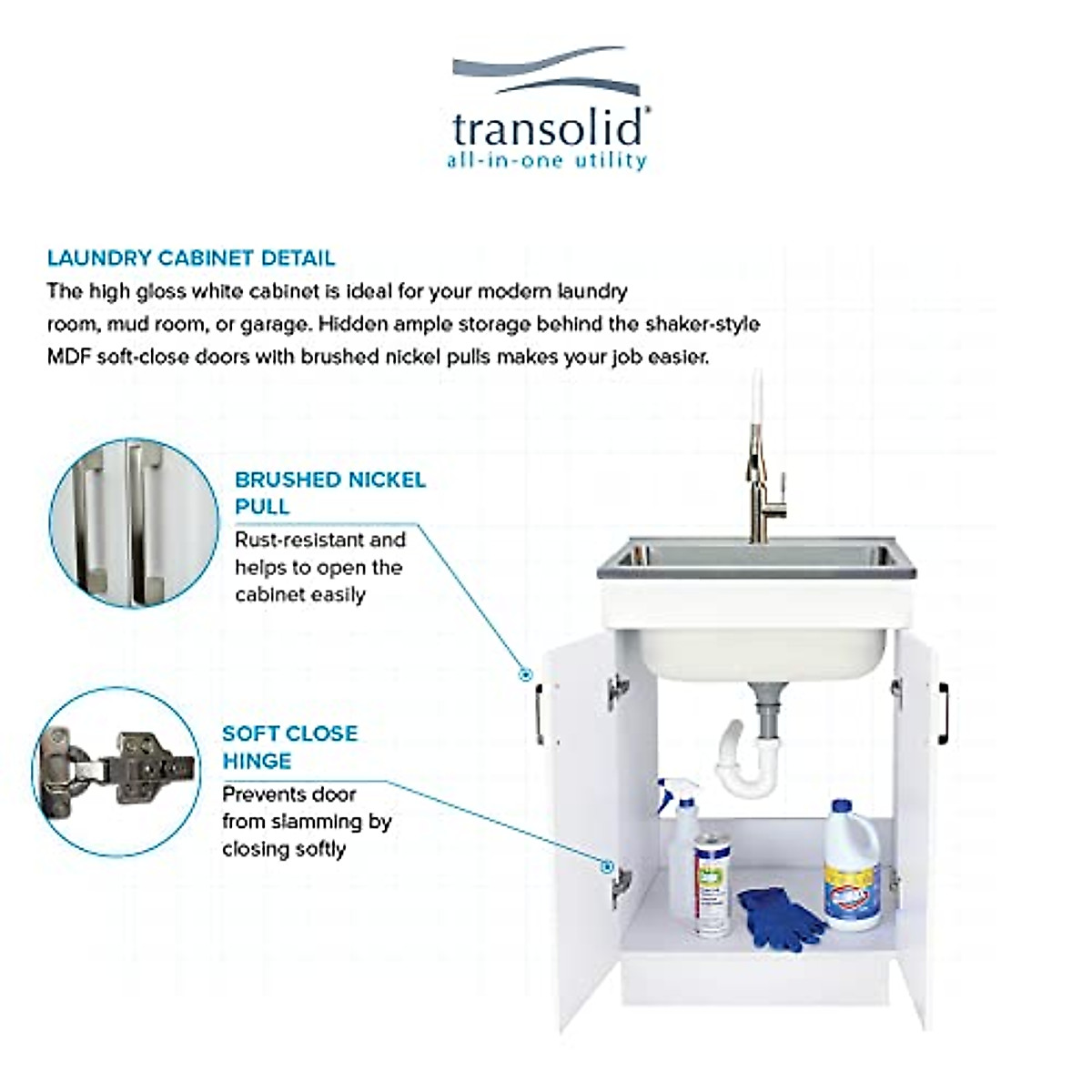 transolid®
all-in-one utility

LAUNDRY CABINET DETAIL
The high gloss white cabinet is ideal for your modern laundry room, mud room, or garage. Hidden ample storage behind the shaker-style MDF soft-close doors with brushed nickel pulls makes your job easier.

BRUSHED NICKEL PULL
Rust-resistant and helps to open the cabinet easily

SOFT CLOSE HINGE
Prevents door from slamming by closing softly