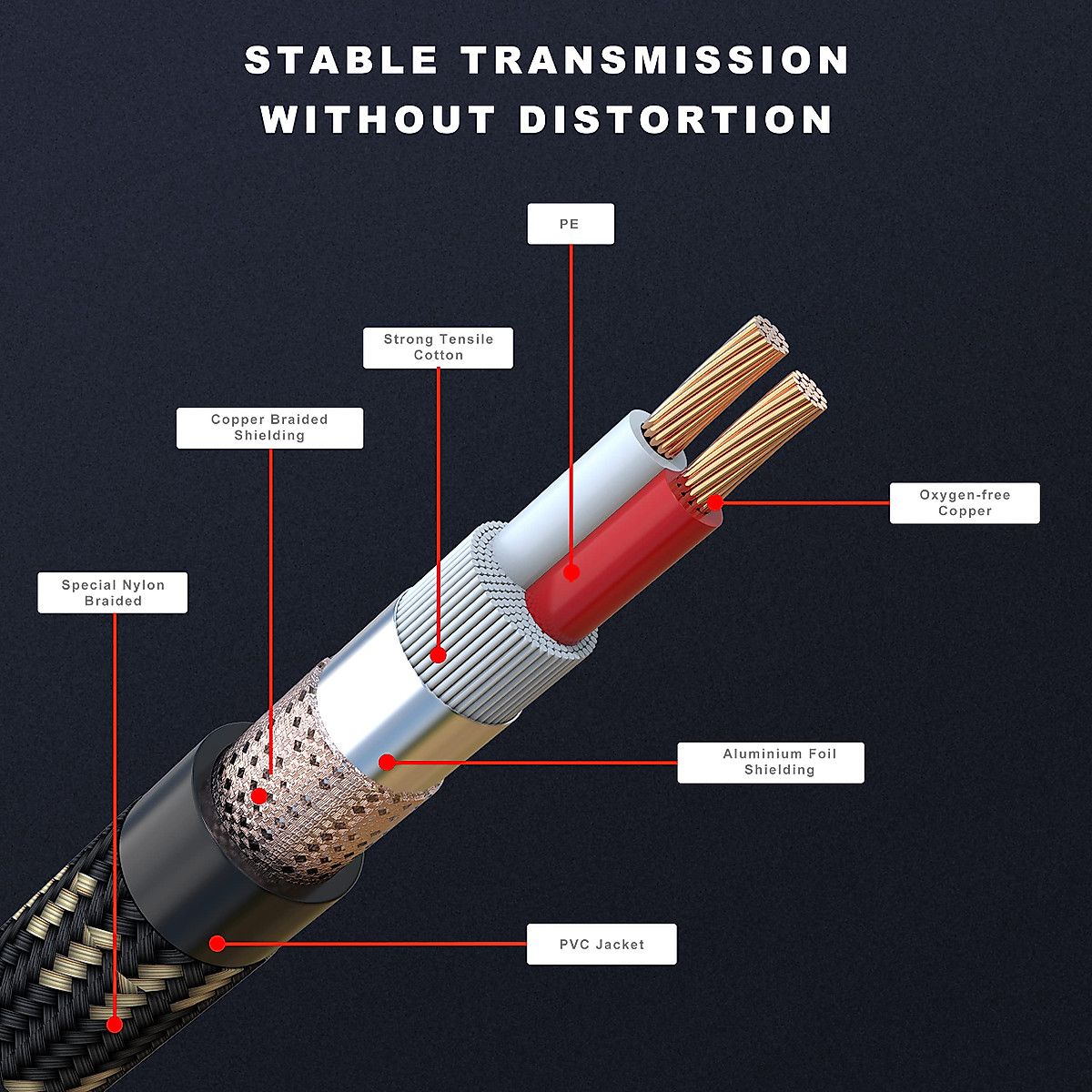 STABLE TRANSMISSION WITHOUT DISTORTION

PE

Strong Tensile Cotton

Copper Braided Shielding

Oxygen-free Copper

Special Nylon Braided

Aluminium Foil Shielding

PVC Jacket