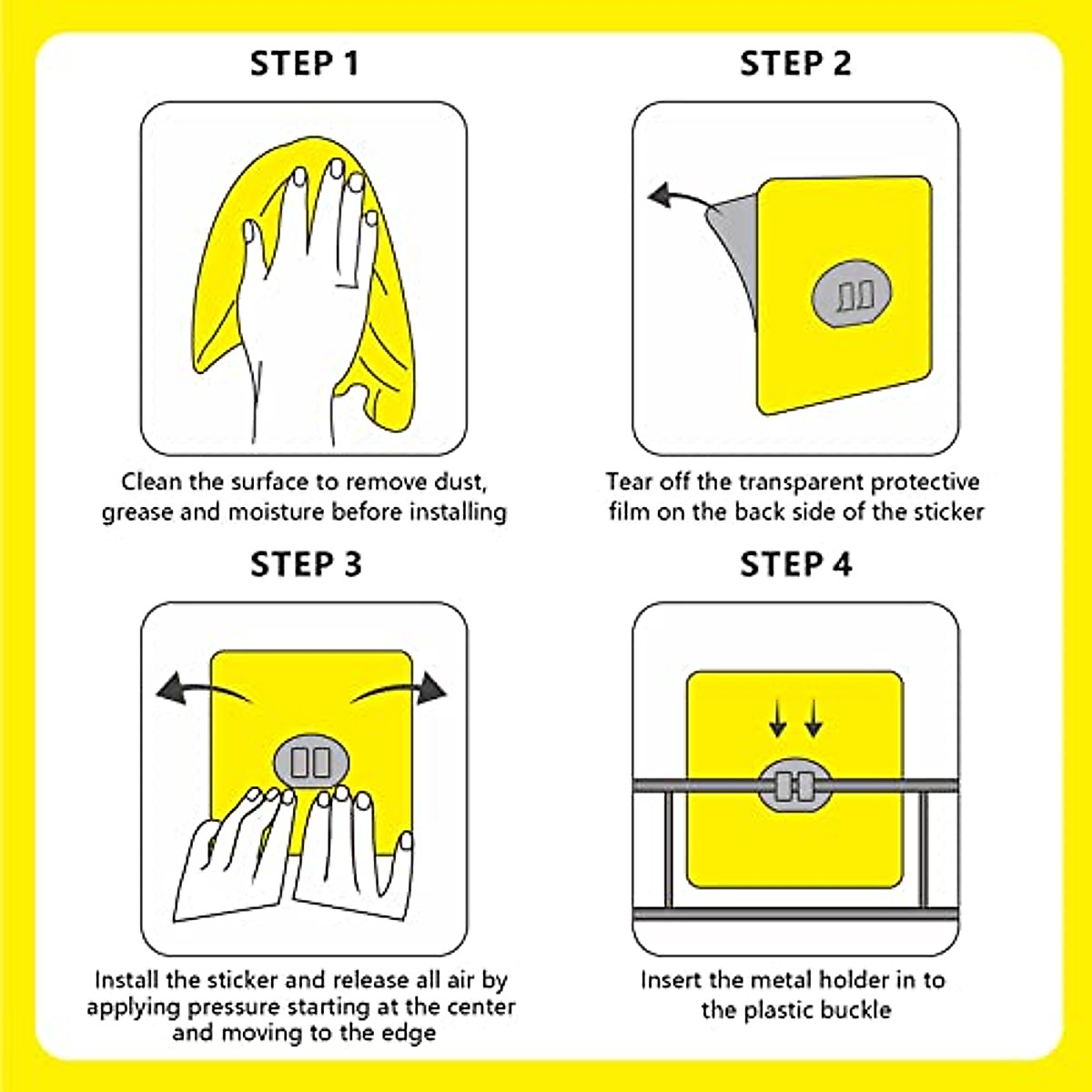 STEP 1

Clean the surface to remove dust, grease and moisture before installing

STEP 2

Tear off the transparent protective film on the back side of the sticker

STEP 3

Install the sticker and release all air by applying pressure starting at the center and moving to the edge

STEP 4

Insert the metal holder in to the plastic buckle