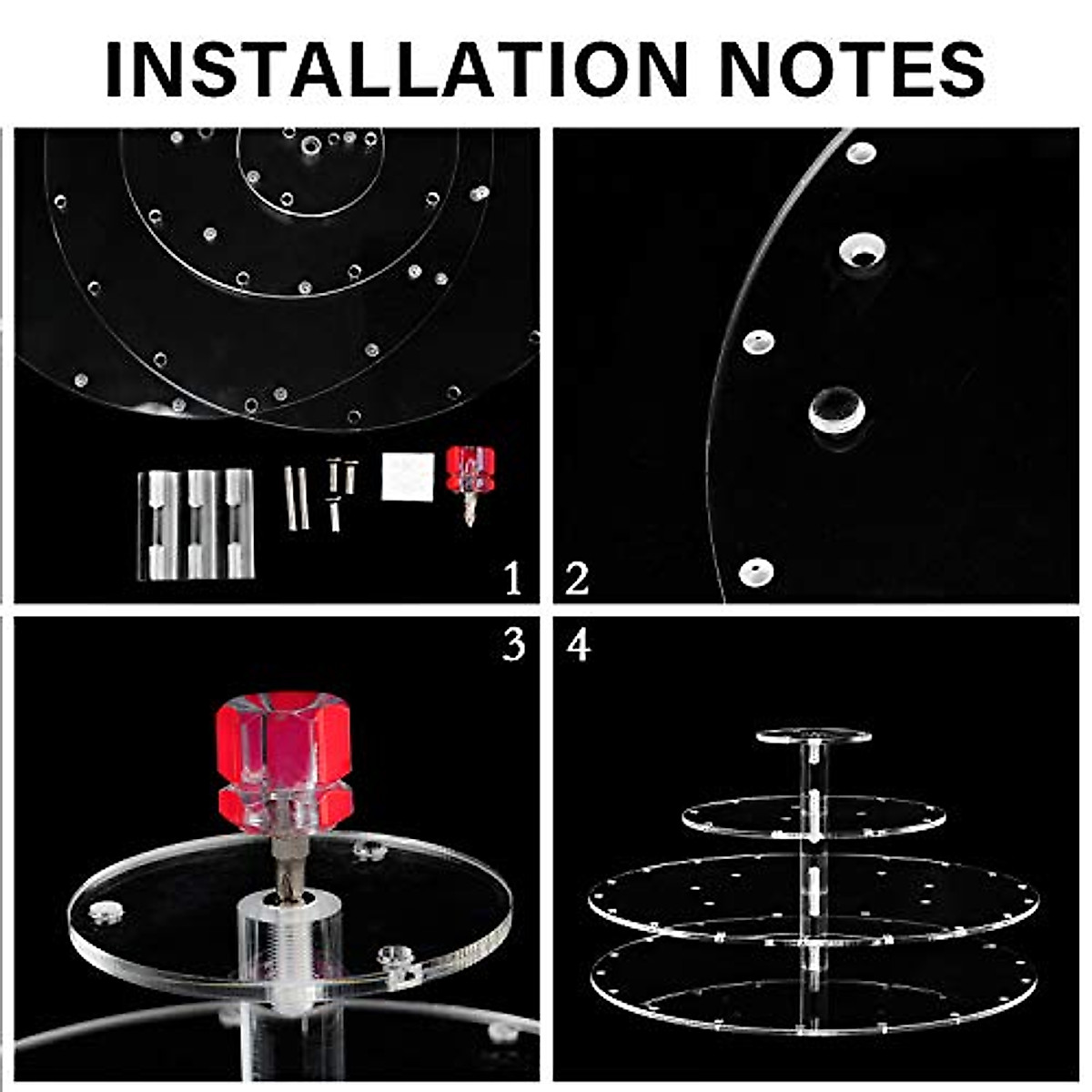 INSTALLATION NOTES

1

2

3

4