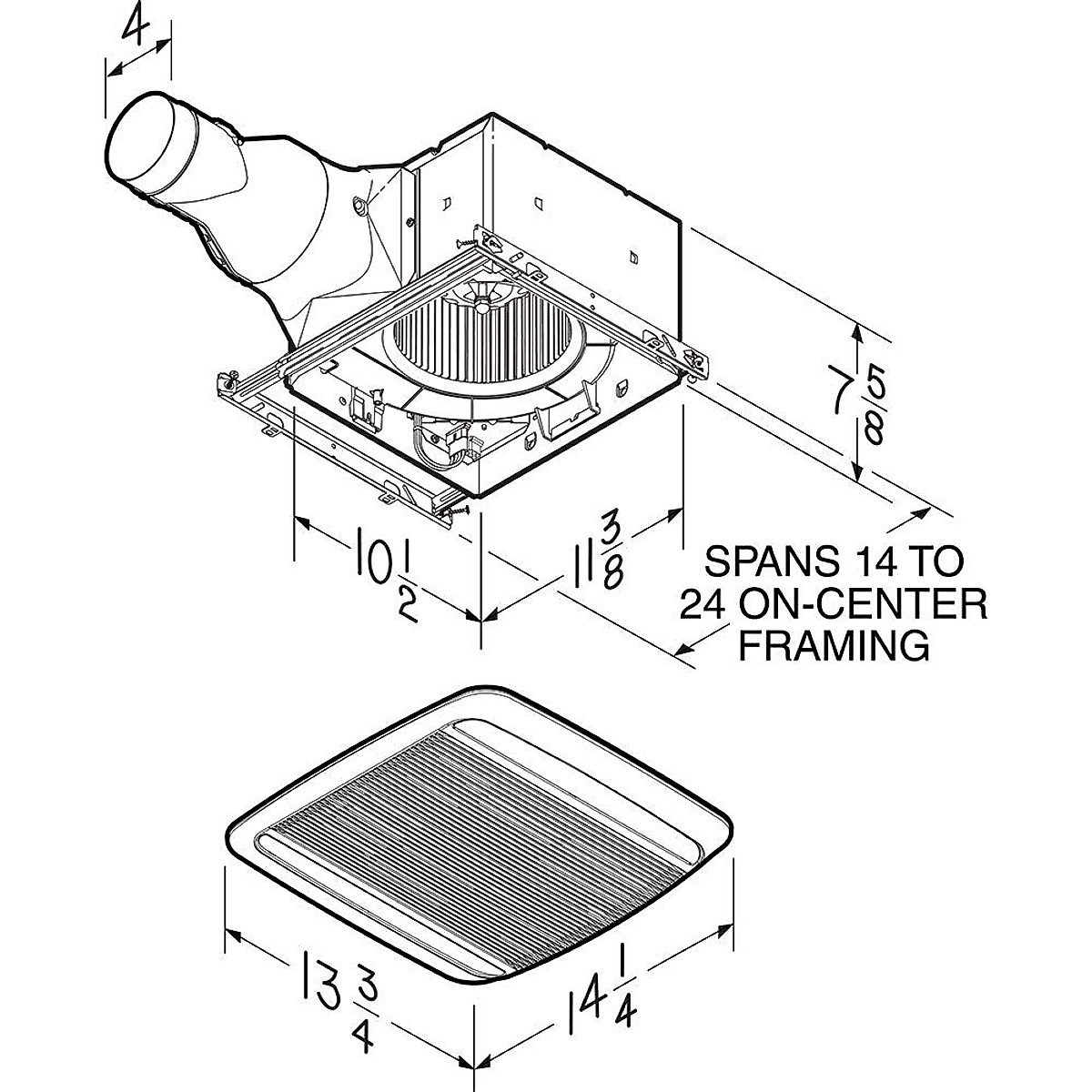 4

$7\frac{5}{8}$

$10\frac{1}{2}$

$11\frac{3}{8}$

SPANS 14 TO 24 ON-CENTER FRAMING

$13\frac{3}{4}$

$14\frac{1}{4}$