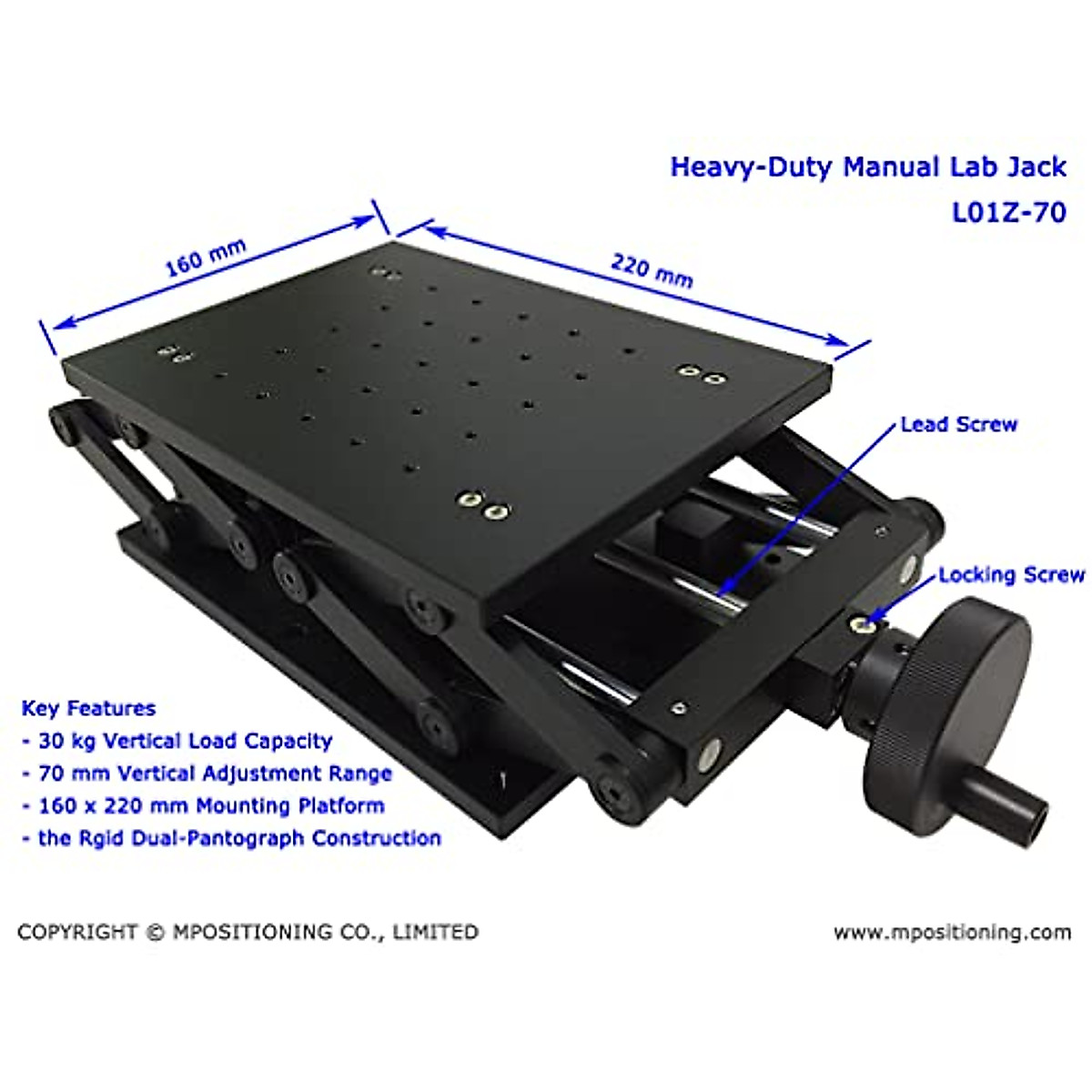 Heavy-Duty Manual Lab Jack
L01Z-70

160 mm

220 mm

Lead Screw

Locking Screw

Key Features
- 30 kg Vertical Load Capacity
- 70 mm Vertical Adjustment Range
- 160 x 220 mm Mounting Platform
- the Rgid Dual-Pantograph Construction

COPYRIGHT © MPOSITIONING CO., LIMITED

www.mpositioning.com