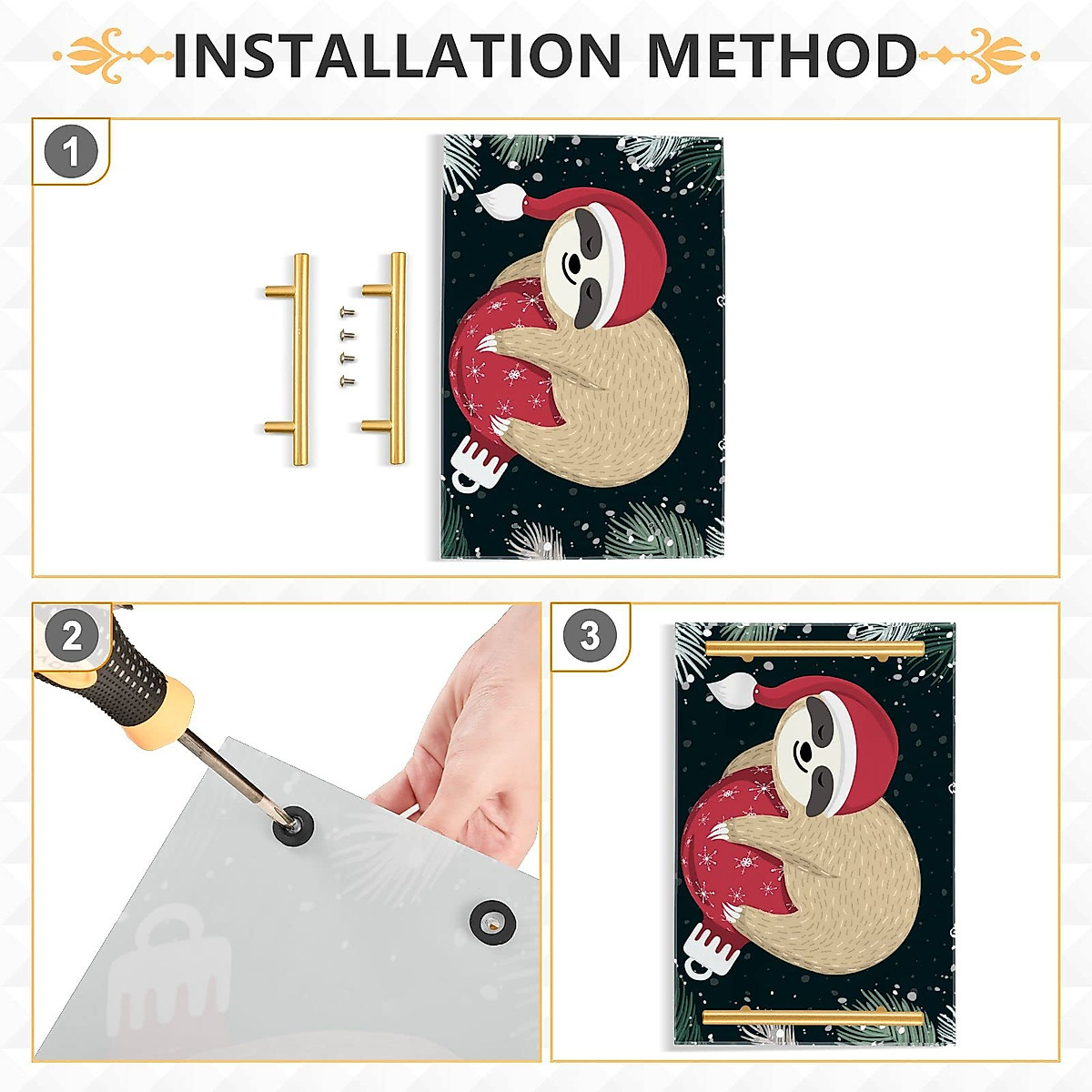 INSTALLATION METHOD

1

2

3