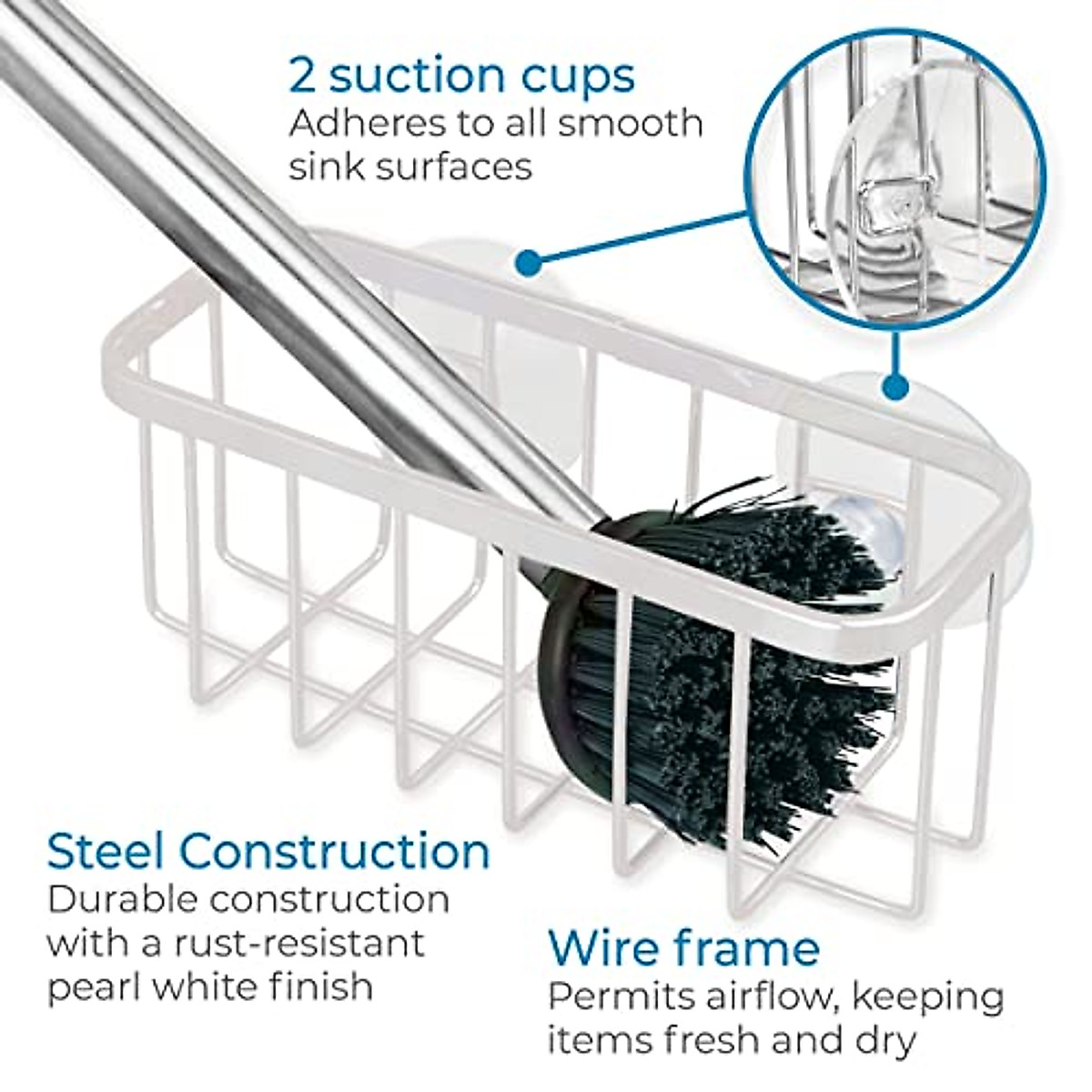 2 suction cups
Adheres to all smooth sink surfaces

Steel Construction
Durable construction with a rust-resistant pearl white finish

Wire frame
Permits airflow, keeping items fresh and dry