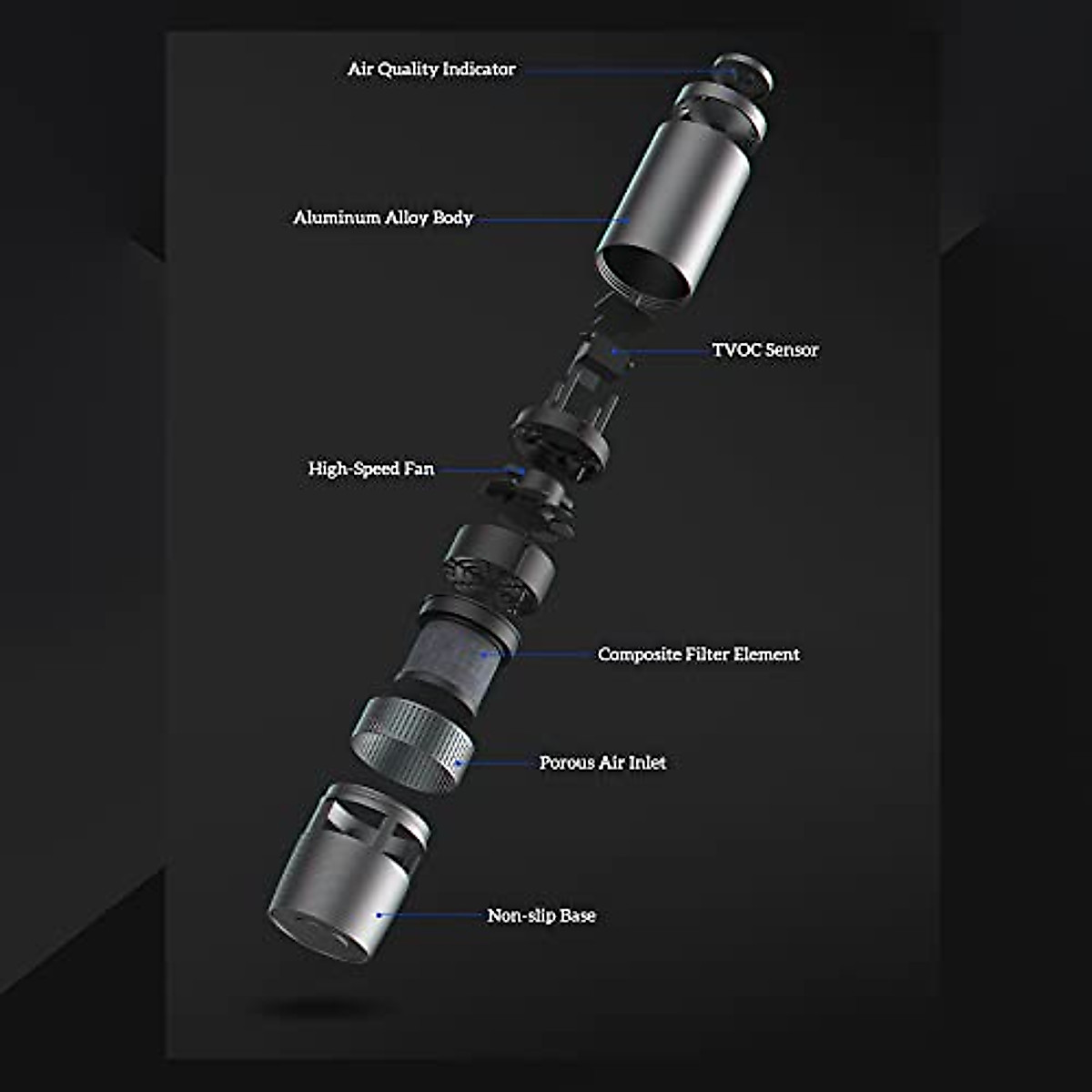 Air Quality Indicator

Aluminum Alloy Body

TVOC Sensor

High-Speed Fan

Composite Filter Element

Porous Air Inlet

Non-slip Base