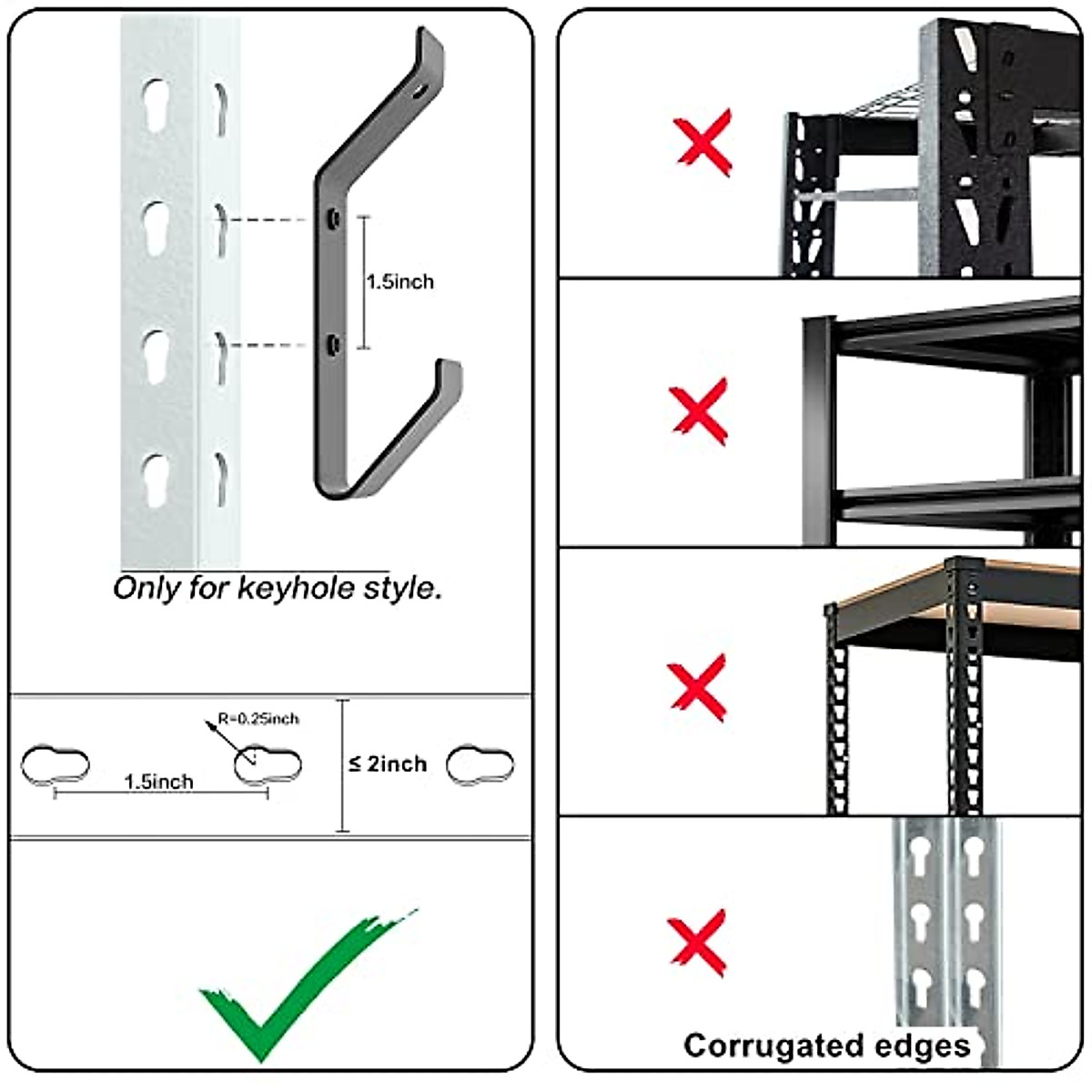 1.5inch

Only for keyhole style.

R=0.25inch

1.5inch

≤ 2inch

Corrugated edges