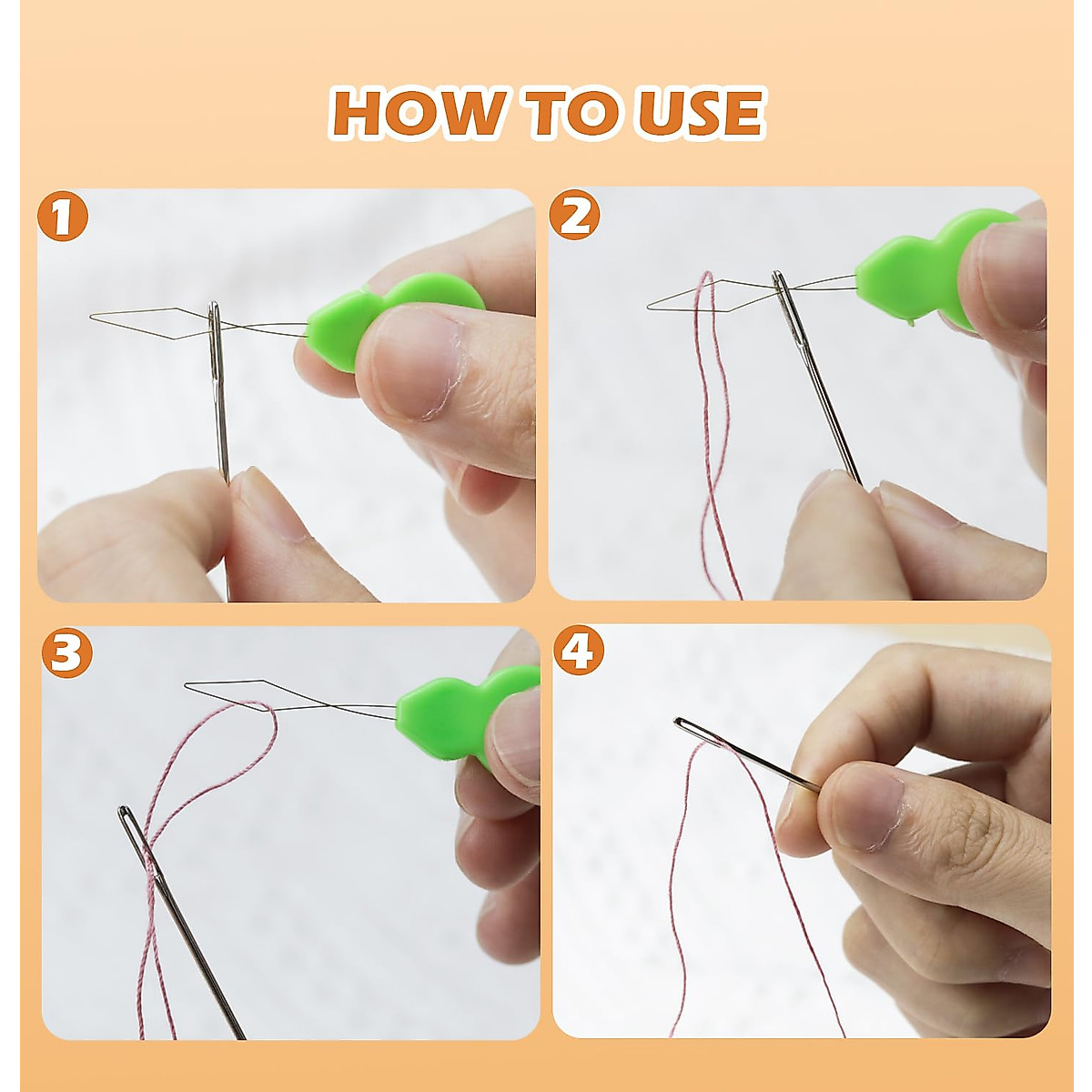 HOW TO USE

1

2

3

4