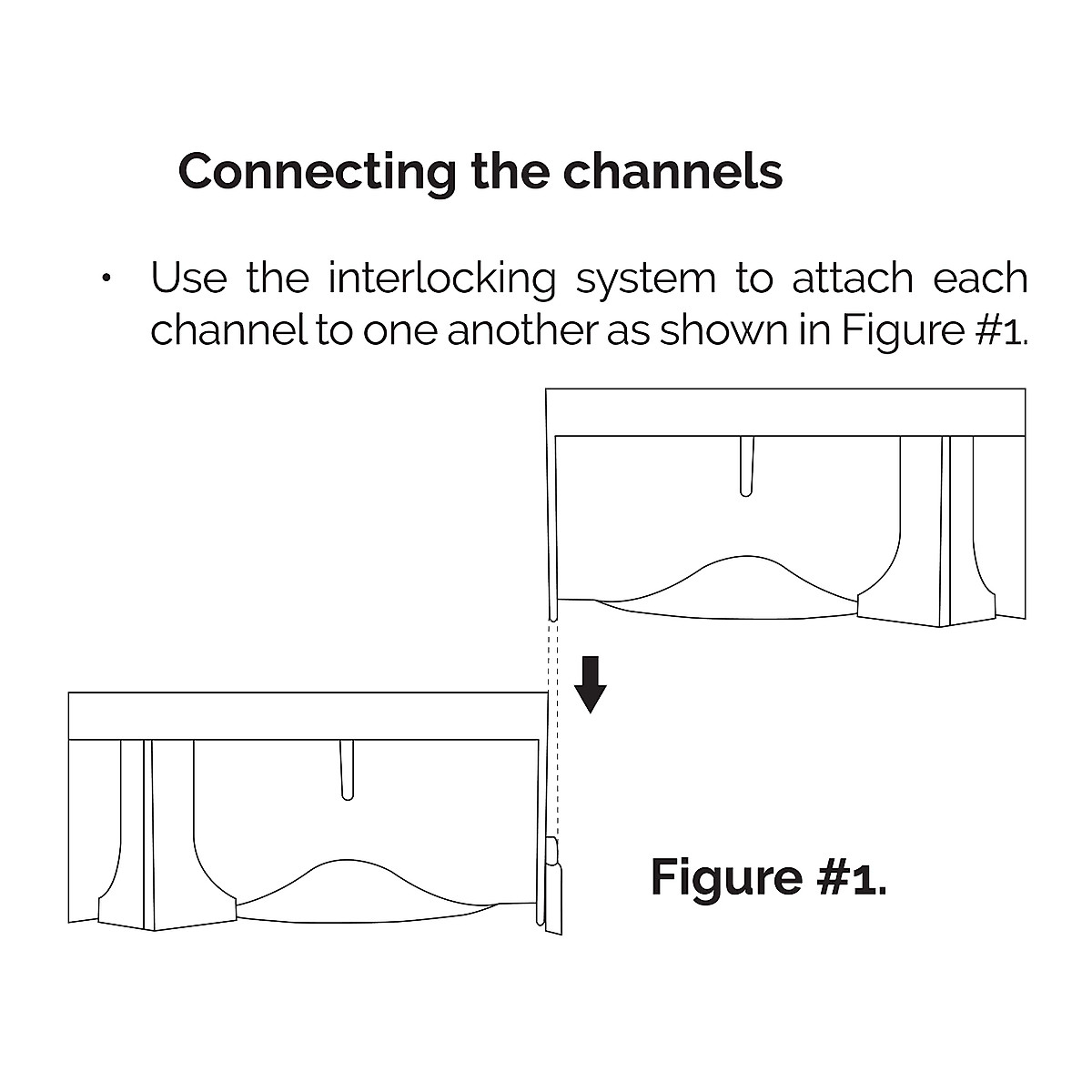 Connecting the channels

• Use the interlocking system to attach each channel to one another as shown in Figure #1.

Figure #1.