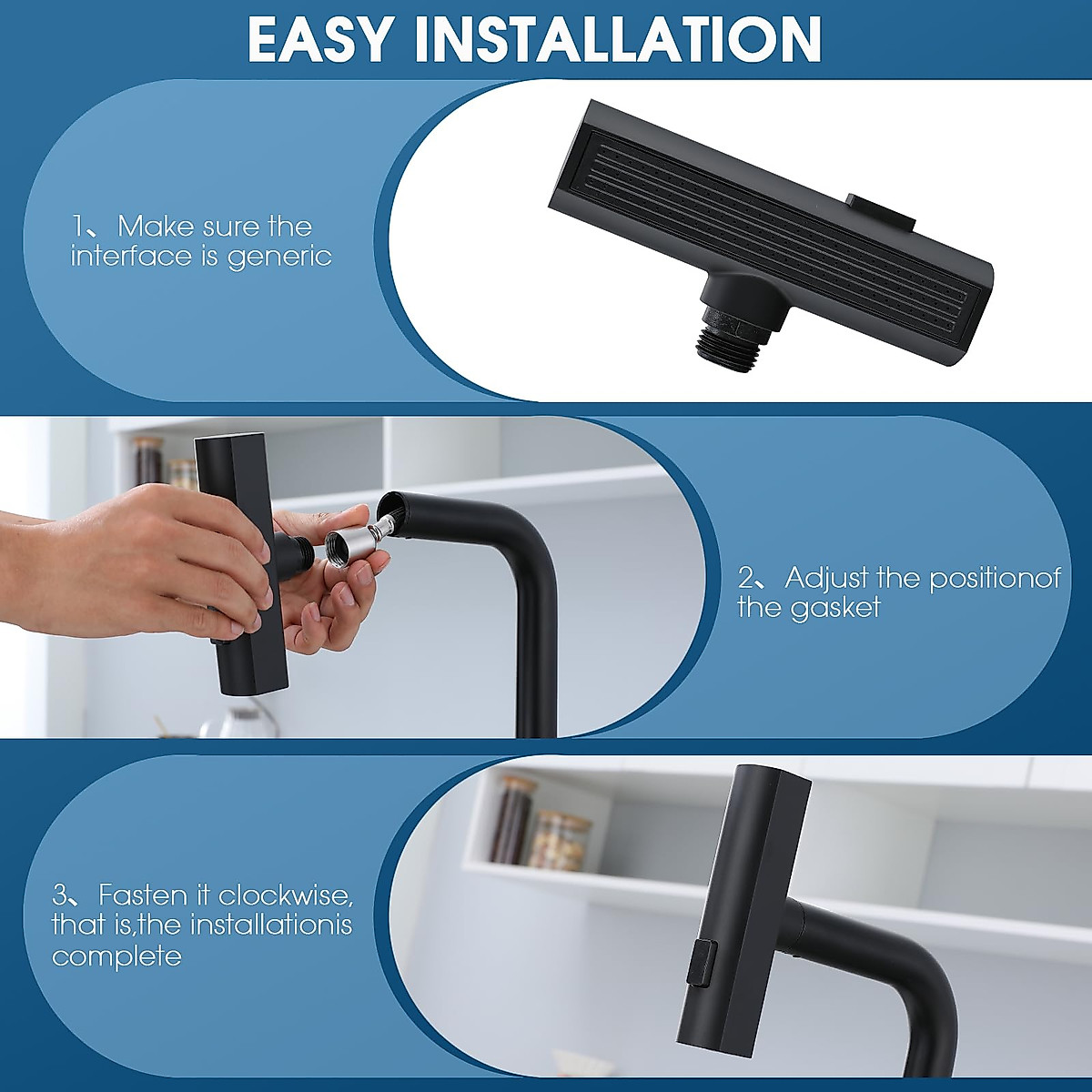 EASY INSTALLATION

1、Make sure the interface is generic

2、Adjust the positionof the gasket

3、Fasten it clockwise, that is,the installationis complete