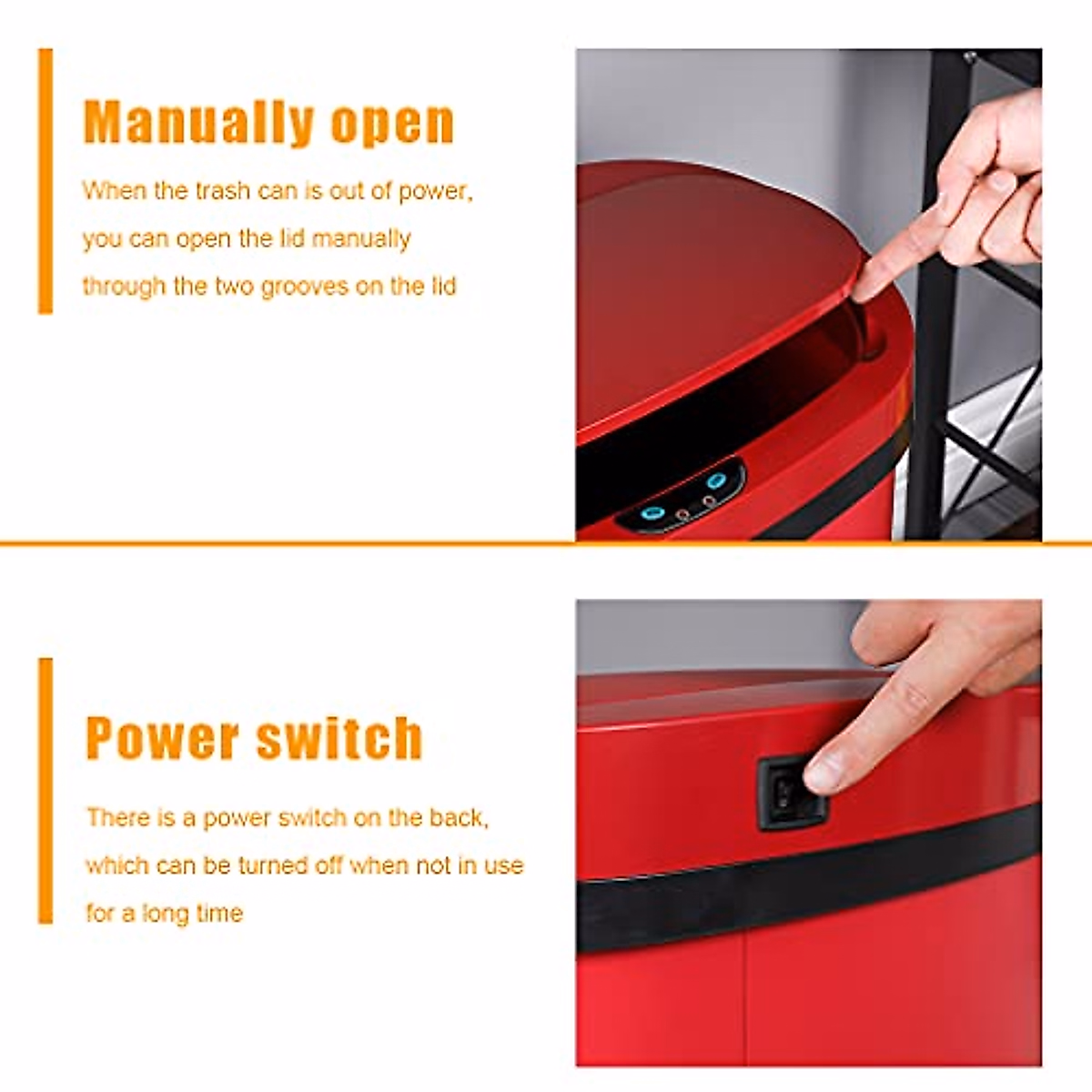 Manually open

When the trash can is out of power, you can open the lid manually through the two grooves on the lid

Power switch

There is a power switch on the back, which can be turned off when not in use for a long time