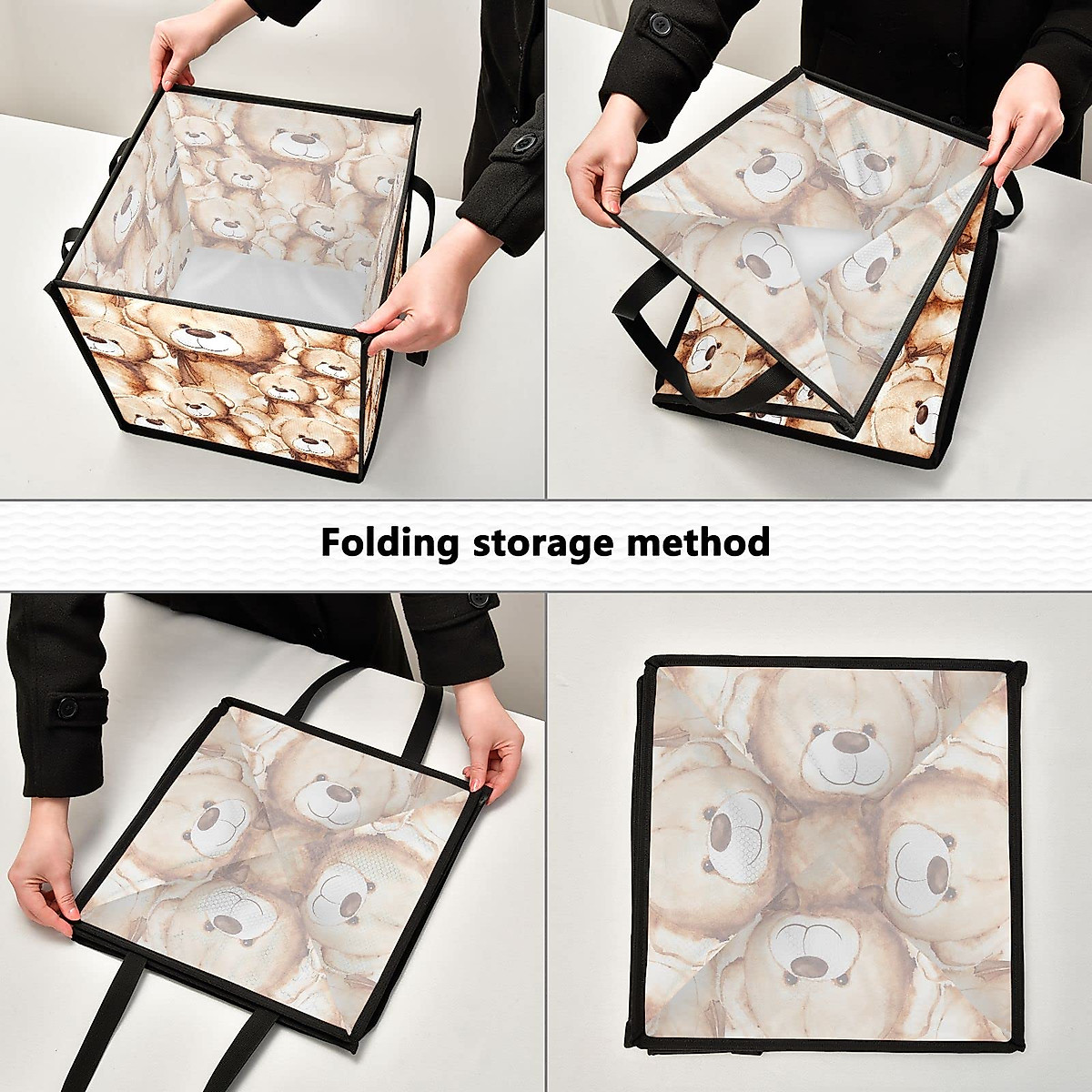 Folding storage method