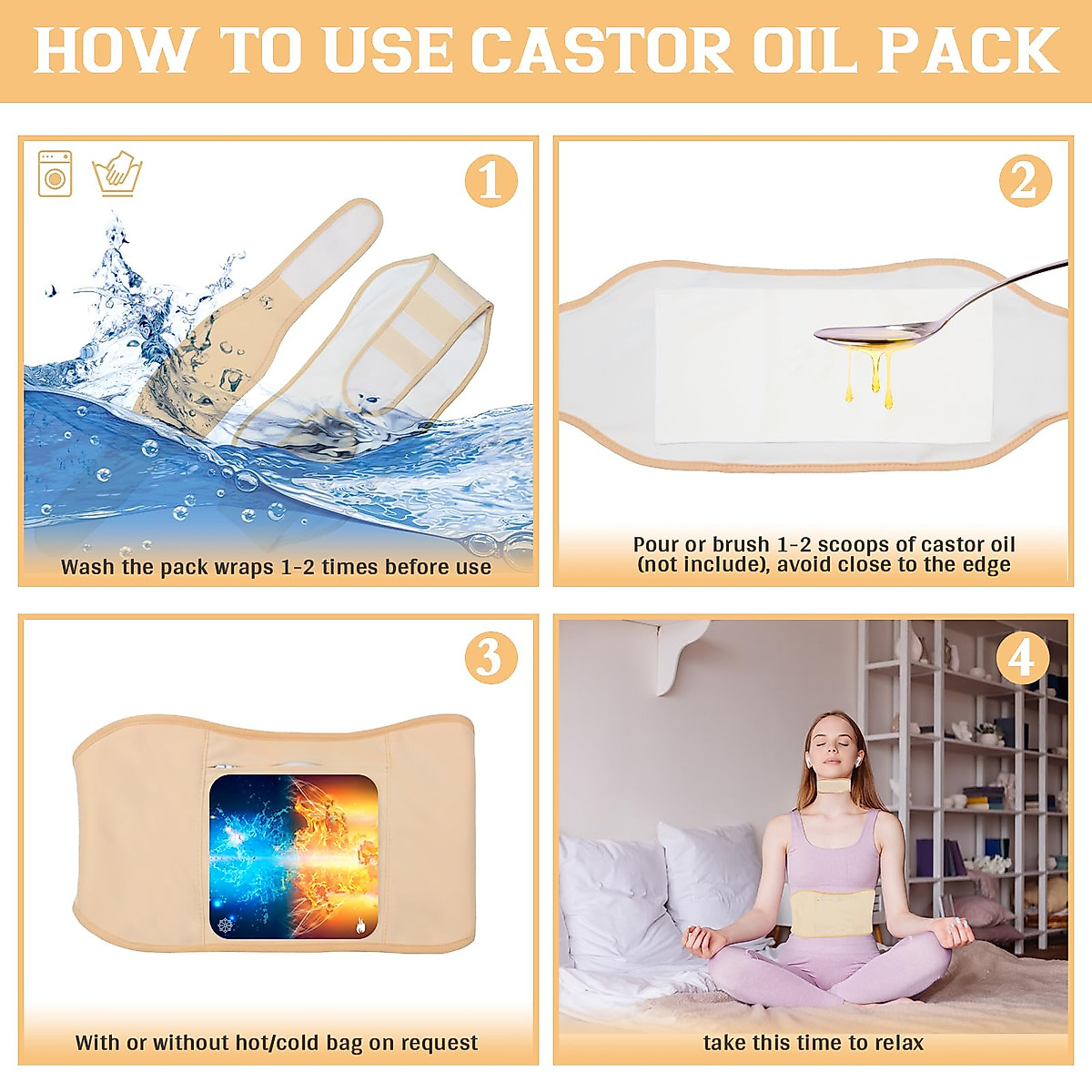 HOW TO USE CASTOR OIL PACK

1

Wash the pack wraps 1-2 times before use

2

Pour or brush 1-2 scoops of castor oil (not include), avoid close to the edge

3

With or without hot/cold bag on request

4

take this time to relax