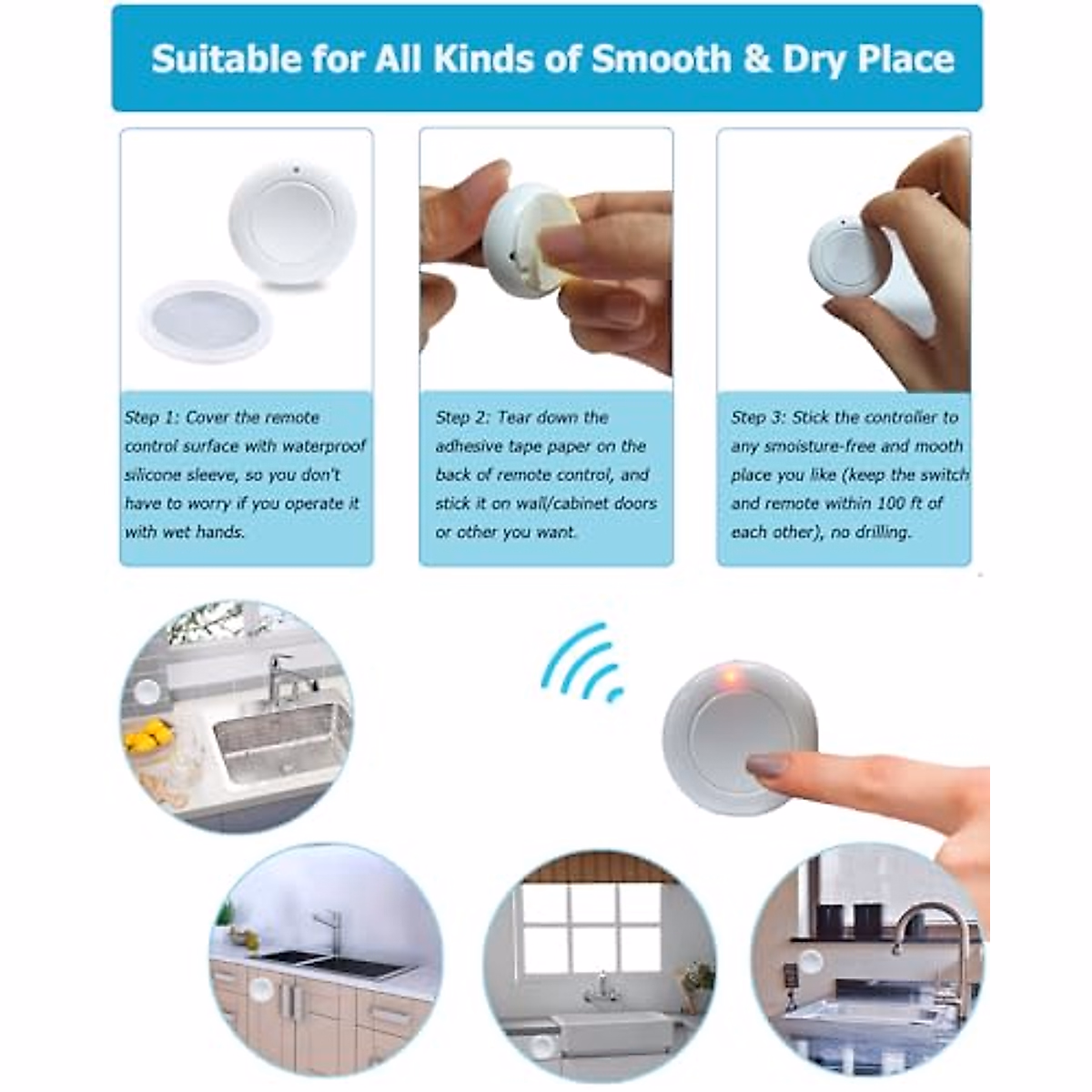 Suitable for All Kinds of Smooth & Dry Place

Step 1: Cover the remote control surface with waterproof silicone sleeve, so you don't have to worry if you operate it with wet hands.

Step 2: Tear down the adhesive tape paper on the back of remote control, and stick it on wall/cabinet doors or other you want.

Step 3: Stick the controller to any smoisture-free and mooth place you like (keep the switch and remote within 100 ft of each other), no drilling.