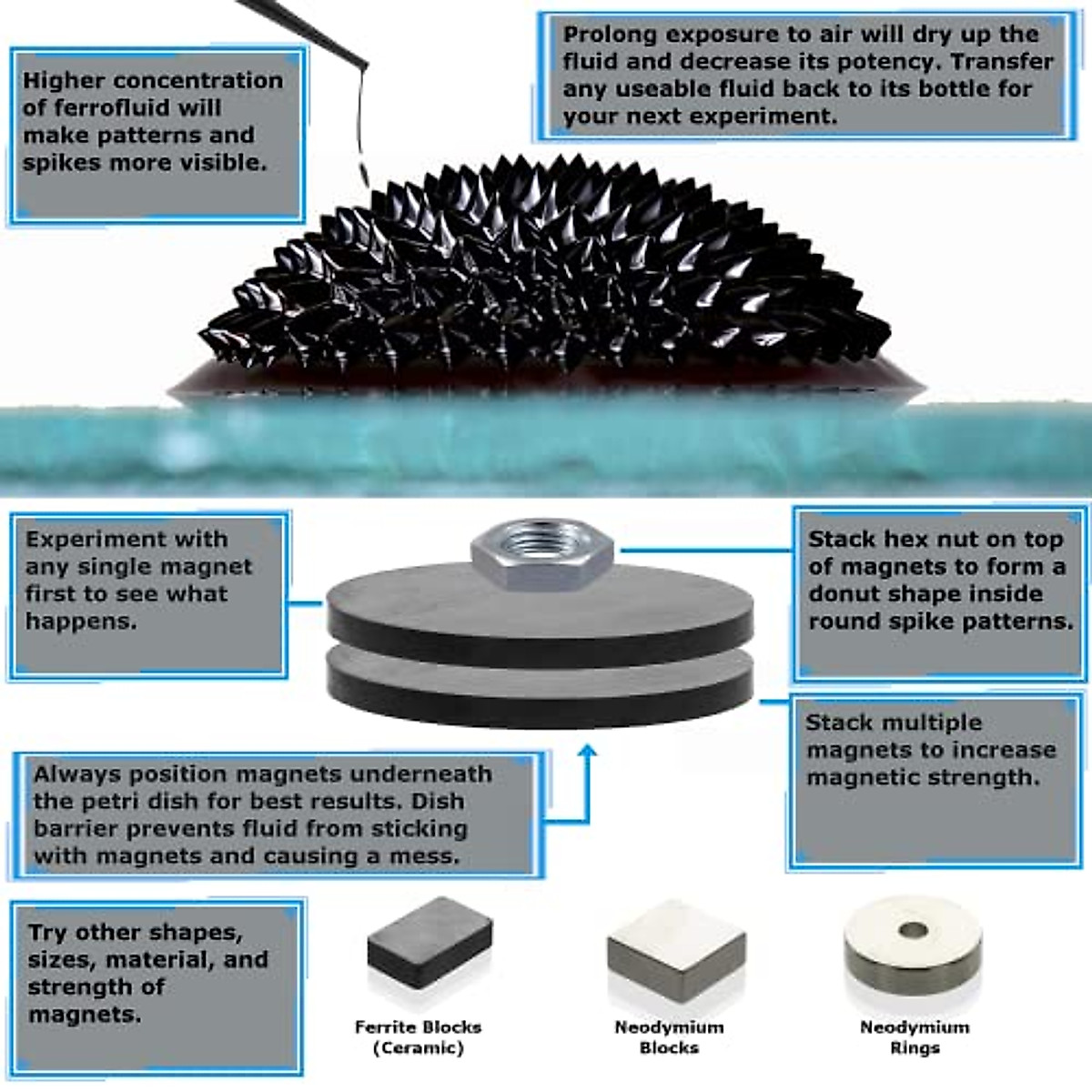 Higher concentration of ferrofluid will make patterns and spikes more visible.

Prolong exposure to air will dry up the fluid and decrease its potency. Transfer any useable fluid back to its bottle for your next experiment.

Experiment with any single magnet first to see what happens.

Stack hex nut on top of magnets to form a donut shape inside round spike patterns.

Stack multiple magnets to increase magnetic strength.

Always position magnets underneath the petri dish for best results. Dish barrier prevents fluid from sticking with magnets and causing a mess.

Try other shapes, sizes, material, and strength of magnets.

Ferrite Blocks (Ceramic)

Neodymium Blocks

Neodymium Rings