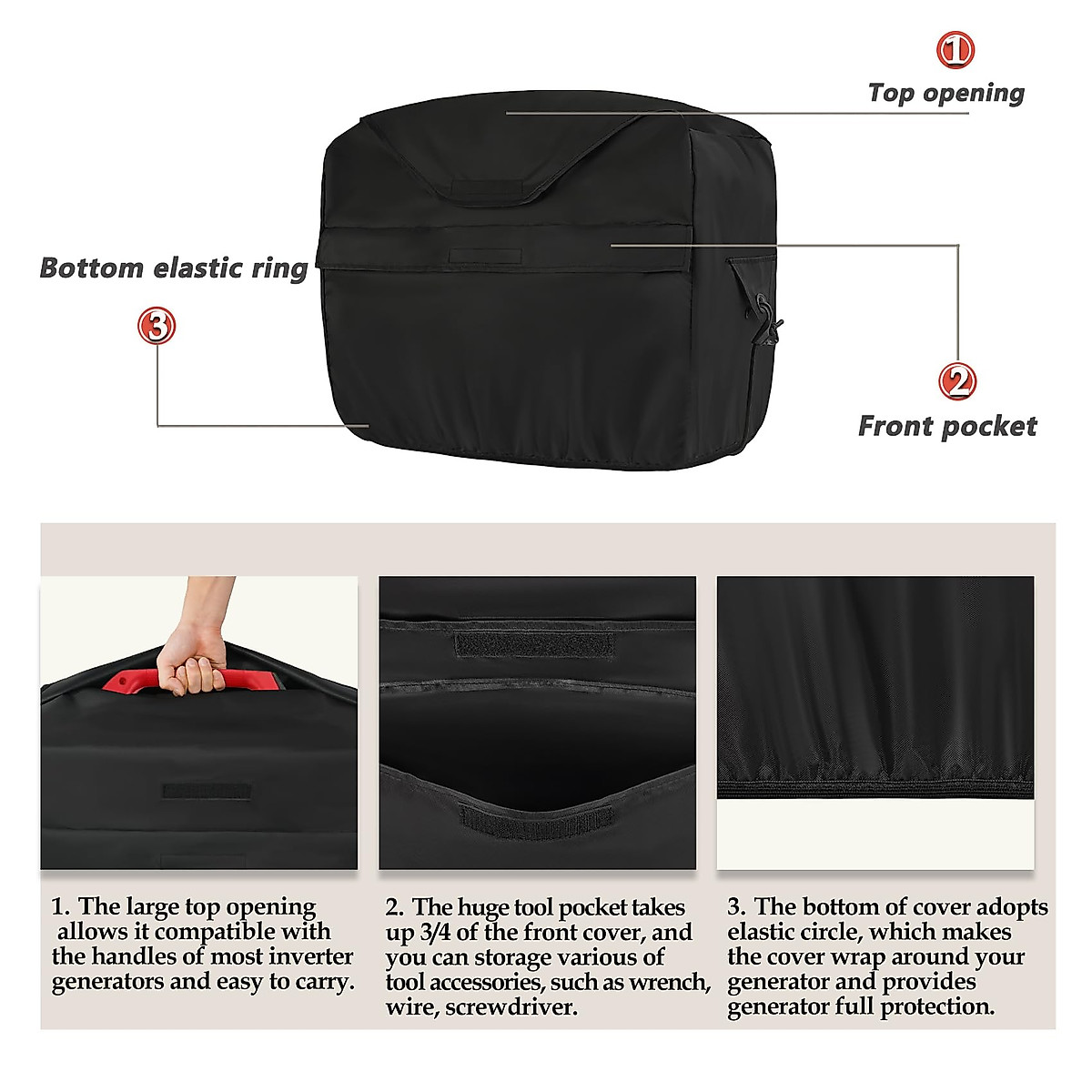 1
Top opening

Bottom elastic ring

3

2
Front pocket

1. The large top opening allows it compatible with the handles of most inverter generators and easy to carry.

2. The huge tool pocket takes up 3/4 of the front cover, and you can storage various of tool accessories, such as wrench, wire, screwdriver.

3. The bottom of cover adopts elastic circle, which makes the cover wrap around your generator and provides generator full protection.