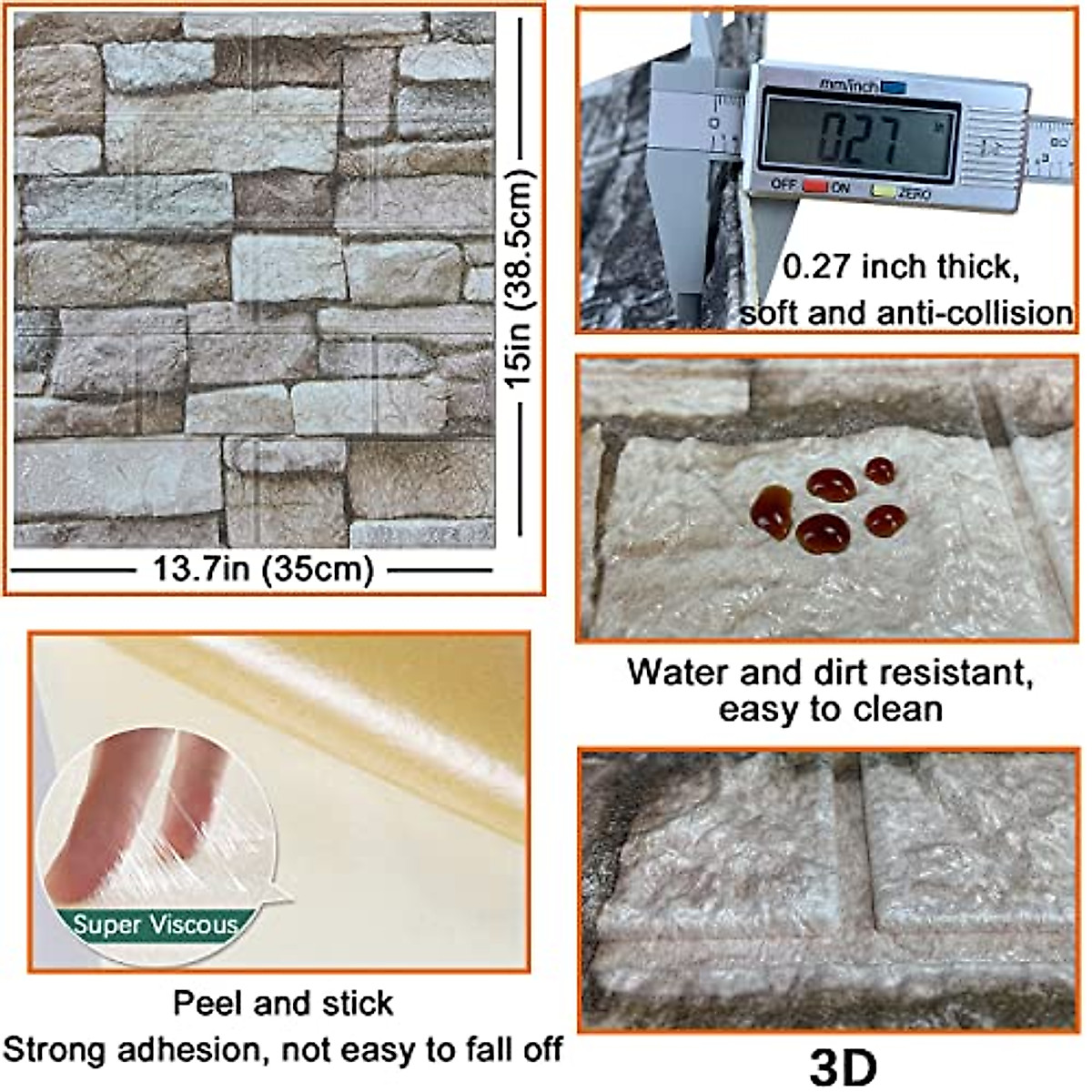 15in (38.5cm)

13.7in (35cm)

mm/inch

0.27

OFF ON ZERO

0.27 inch thick, soft and anti-collision

Water and dirt resistant, easy to clean

Super Viscous

Peel and stick
Strong adhesion, not easy to fall off

3D