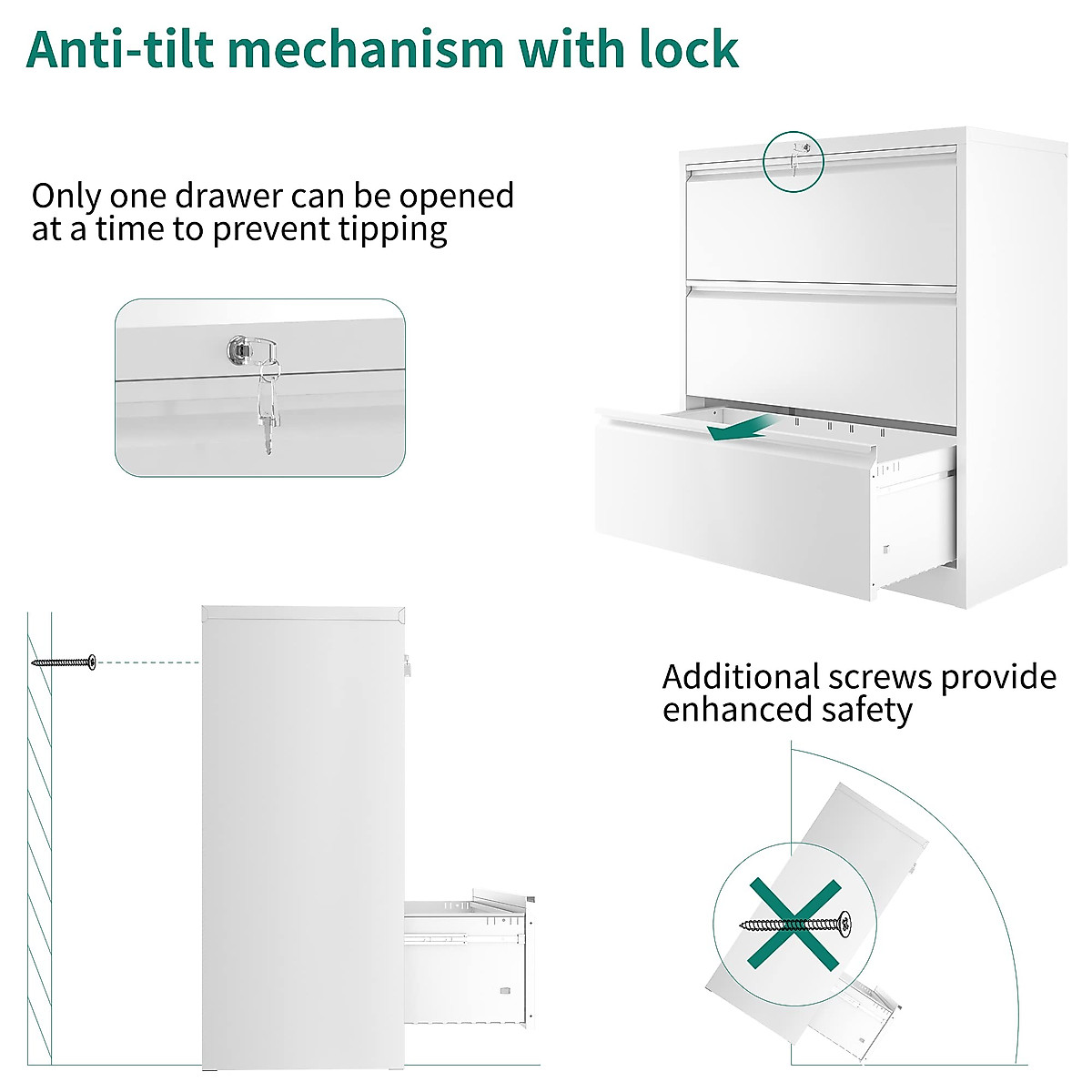 Anti-tilt mechanism with lock

Only one drawer can be opened at a time to prevent tipping

Additional screws provide enhanced safety