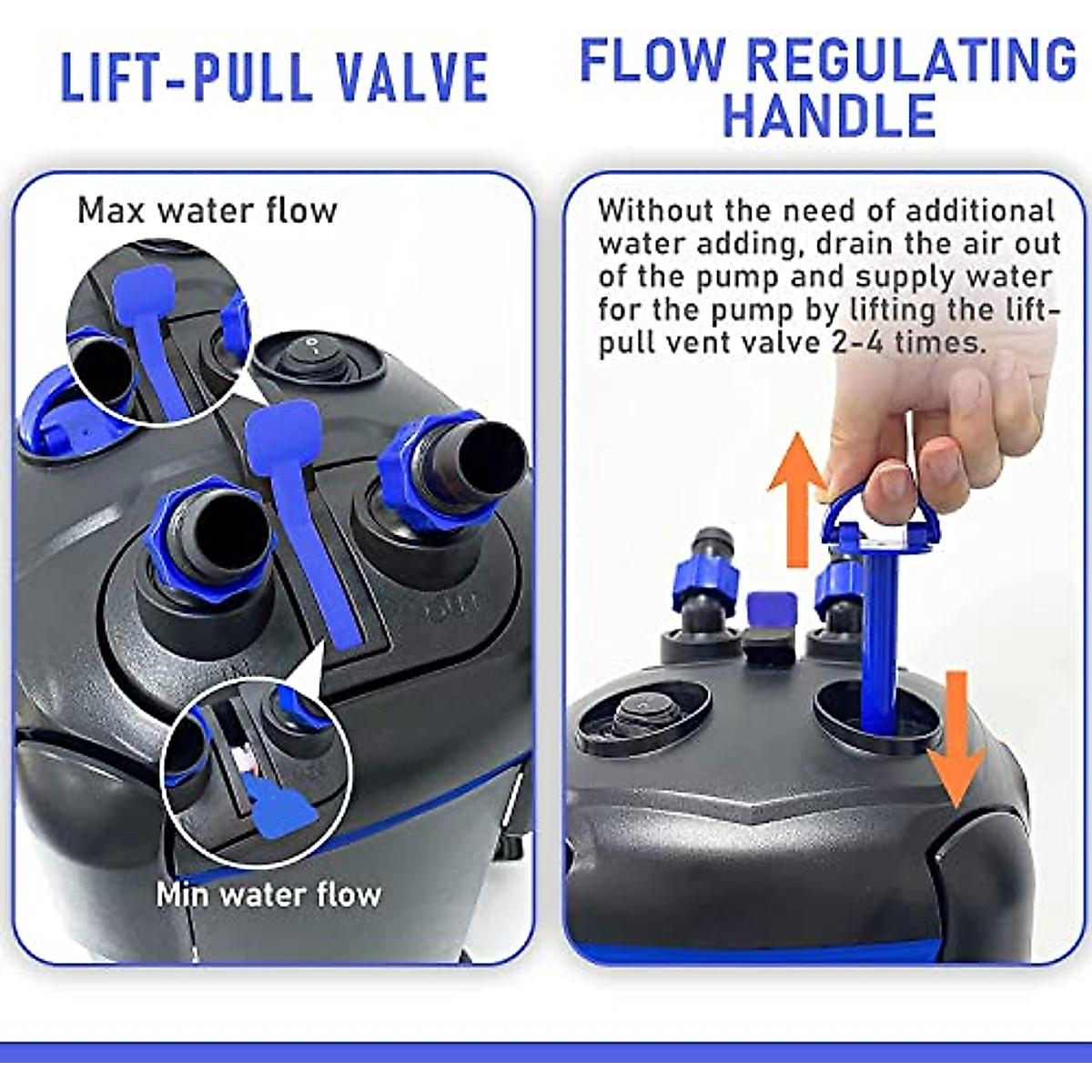 LIFT-PULL VALVE

Max water flow

Min water flow

FLOW REGULATING HANDLE

Without the need of additional water adding, drain the air out of the pump and supply water for the pump by lifting the lift-pull vent valve 2-4 times.