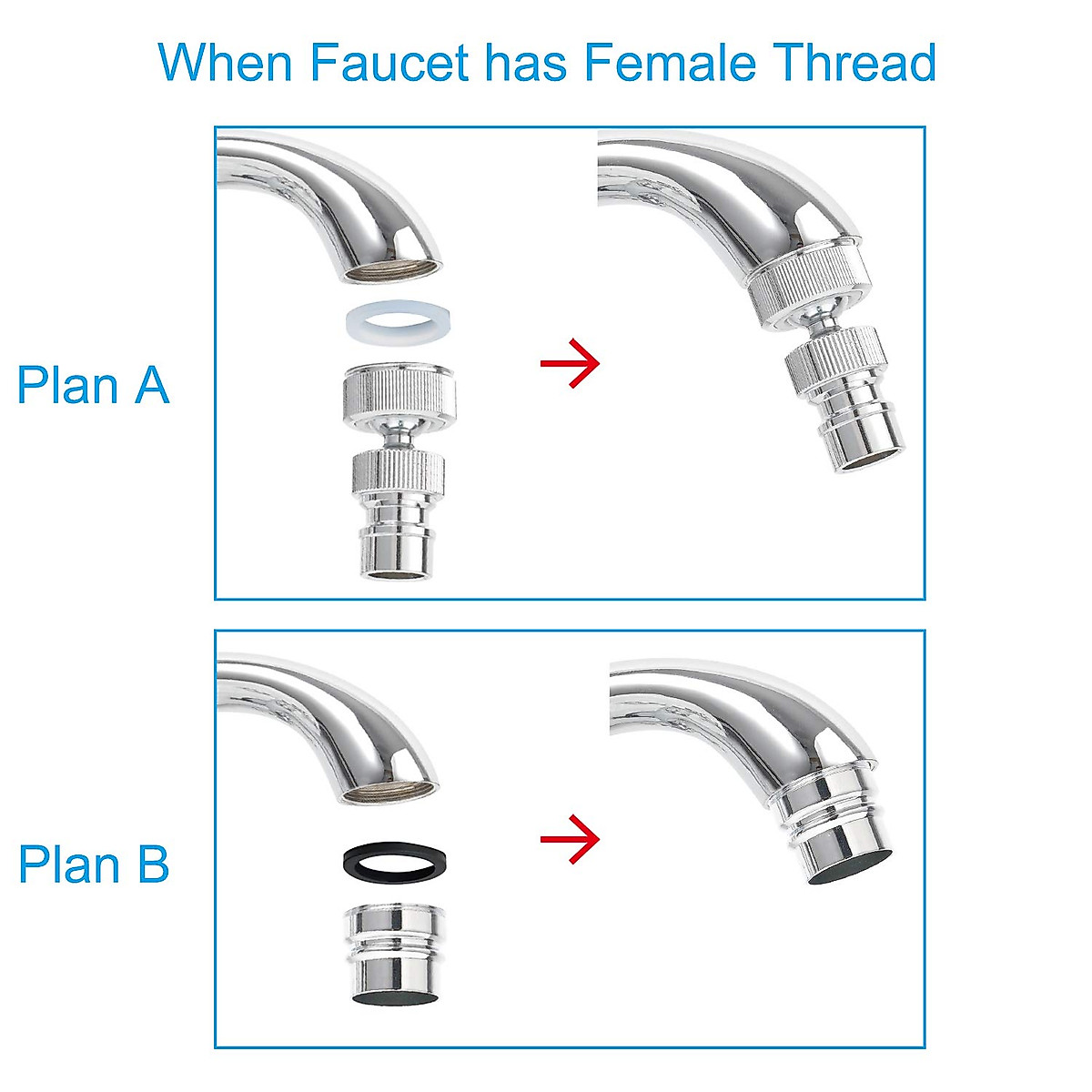 When Faucet has Female Thread

Plan A

Plan B