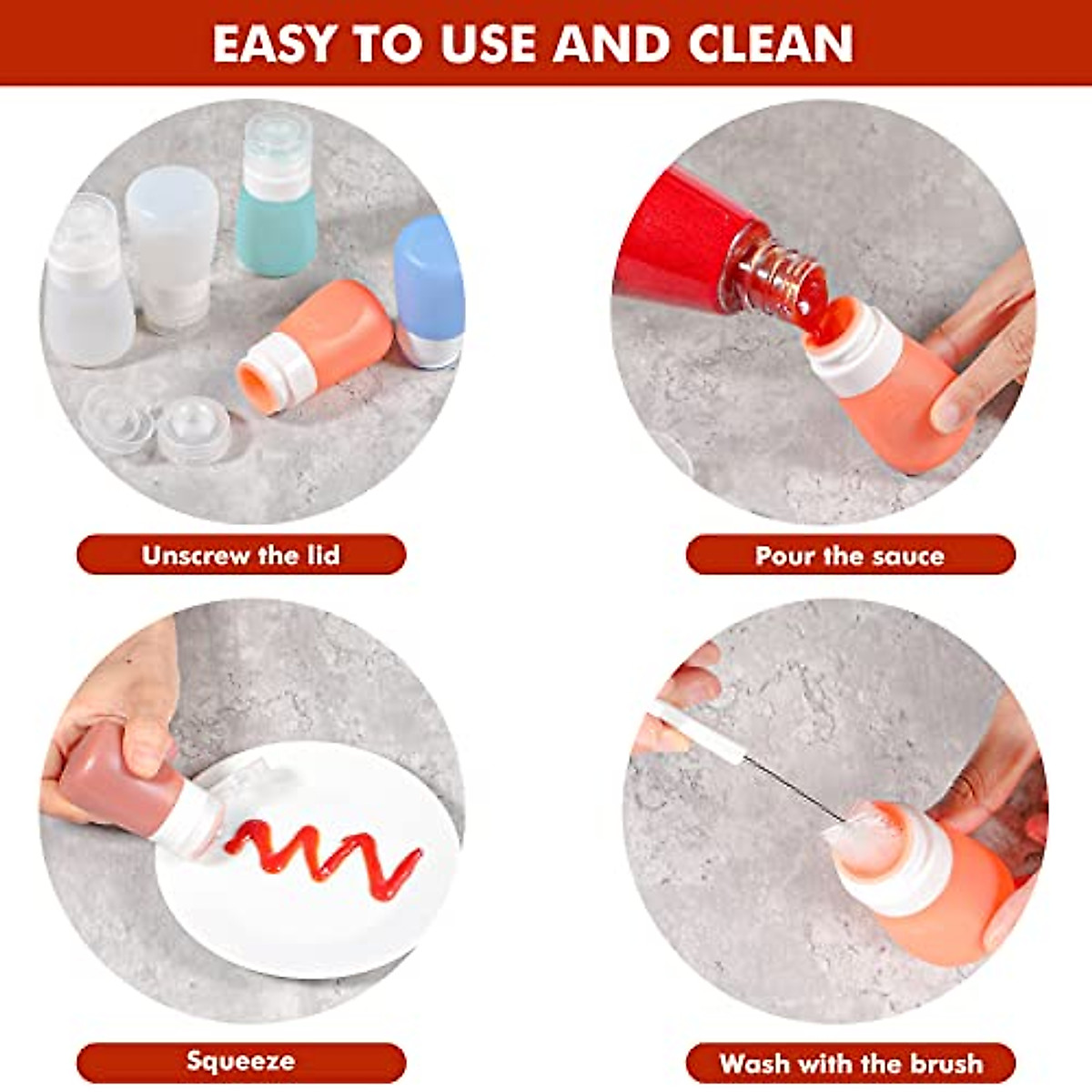 EASY TO USE AND CLEAN

Unscrew the lid

Pour the sauce

Squeeze

Wash with the brush