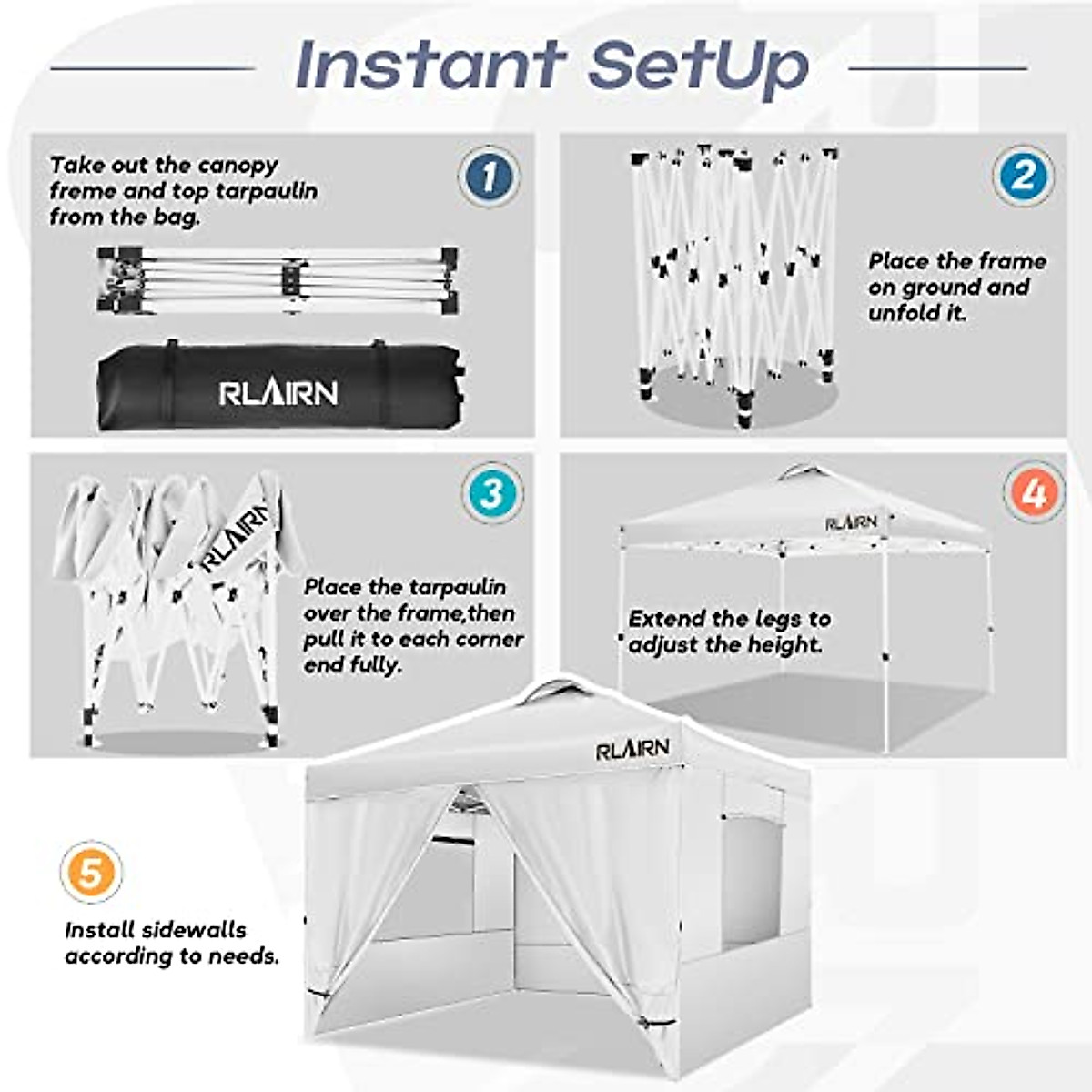 Instant SetUp

Take out the canopy freme and top tarpaulin from the bag.

1

RLAIRN

2

Place the frame on ground and unfold it.

3

RLAIRN

Place the tarpaulin over the frame,then pull it to each corner end fully.

4

RLAIRN

Extend the legs to adjust the height.

RLAIRN

5

Install sidewalls according to needs.