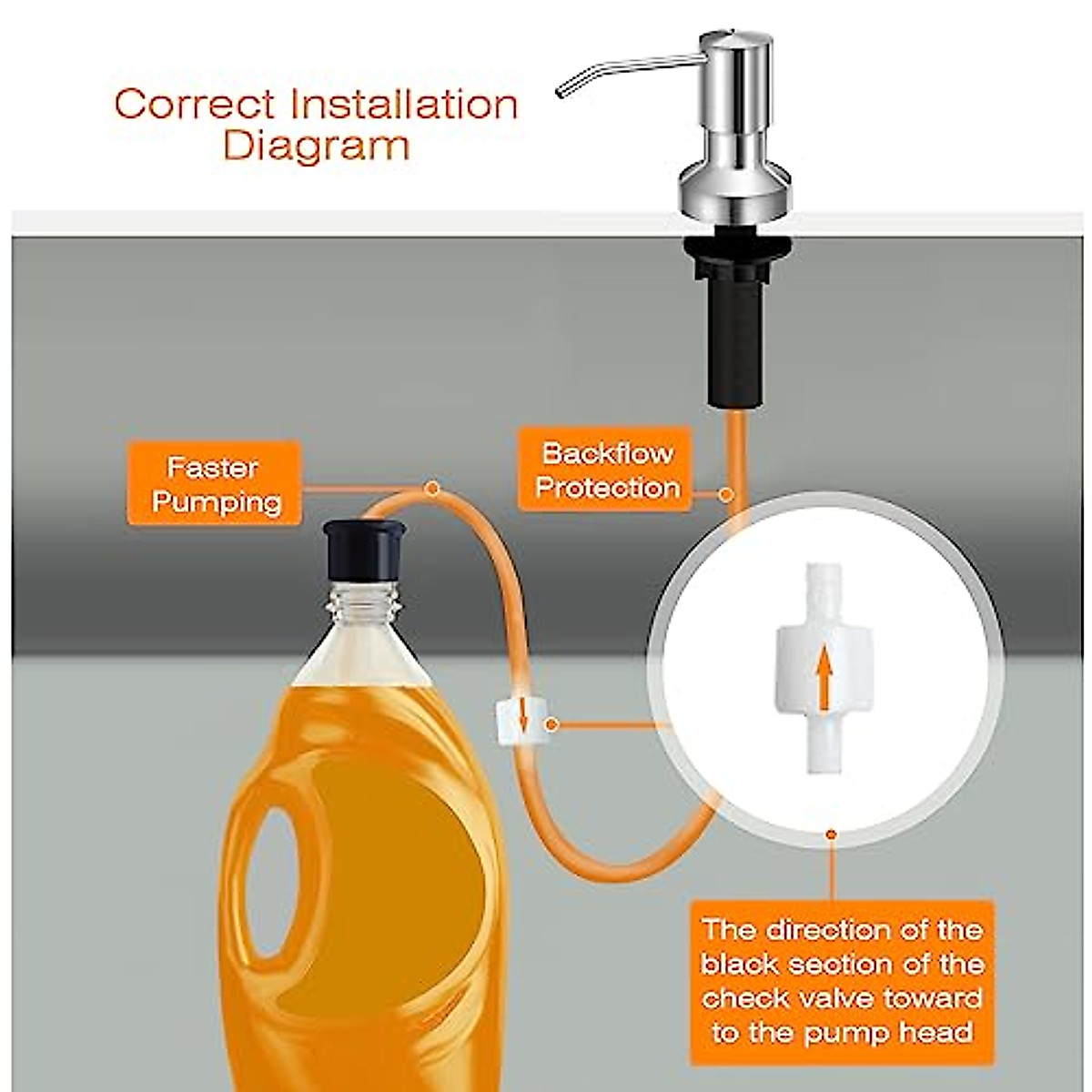 Correct Installation Diagram

Faster Pumping

Backflow Protection

The direction of the black section of the check valve toward to the pump head