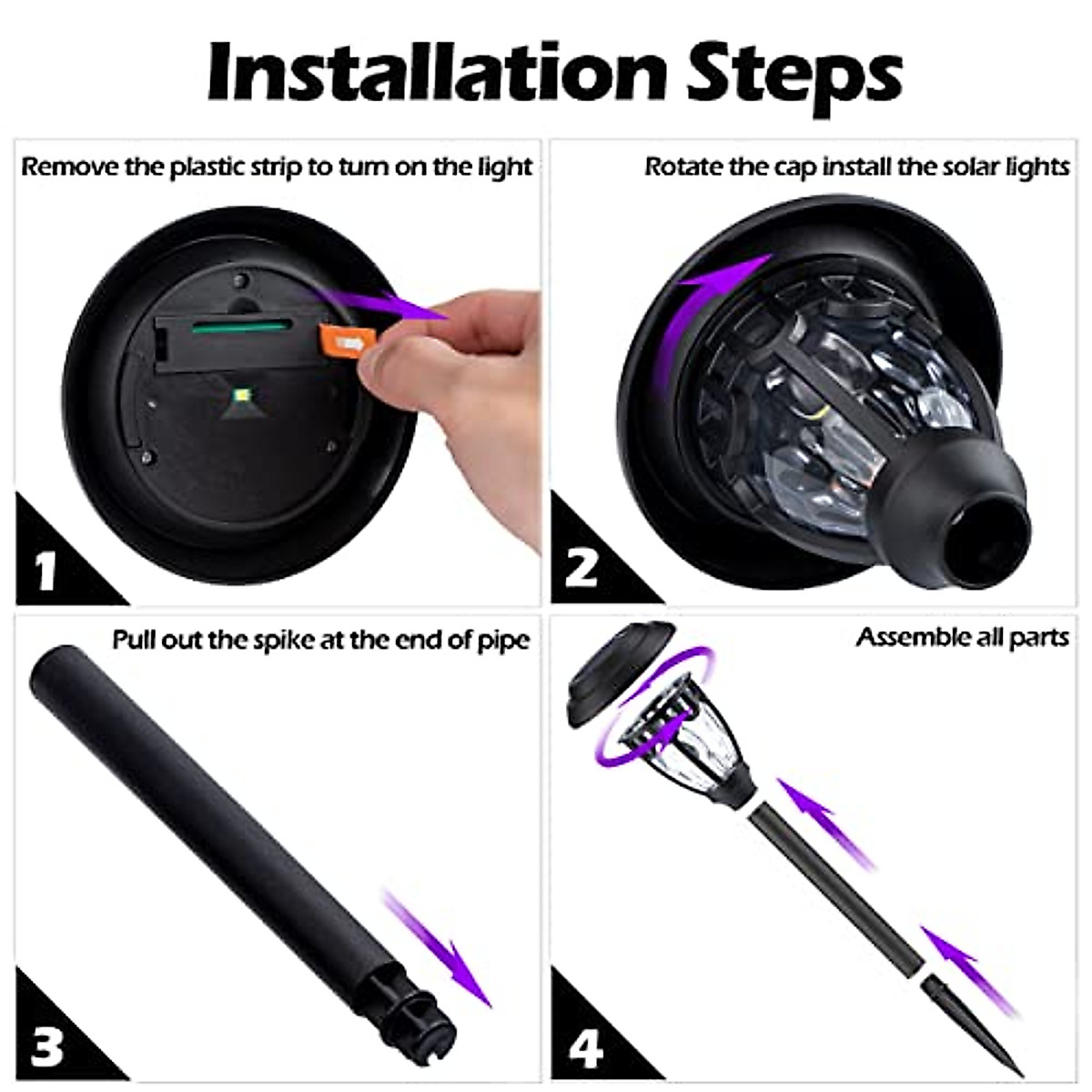 Installation Steps

Remove the plastic strip to turn on the light

1

Rotate the cap install the solar lights

2

Pull out the spike at the end of pipe

3

Assemble all parts

4