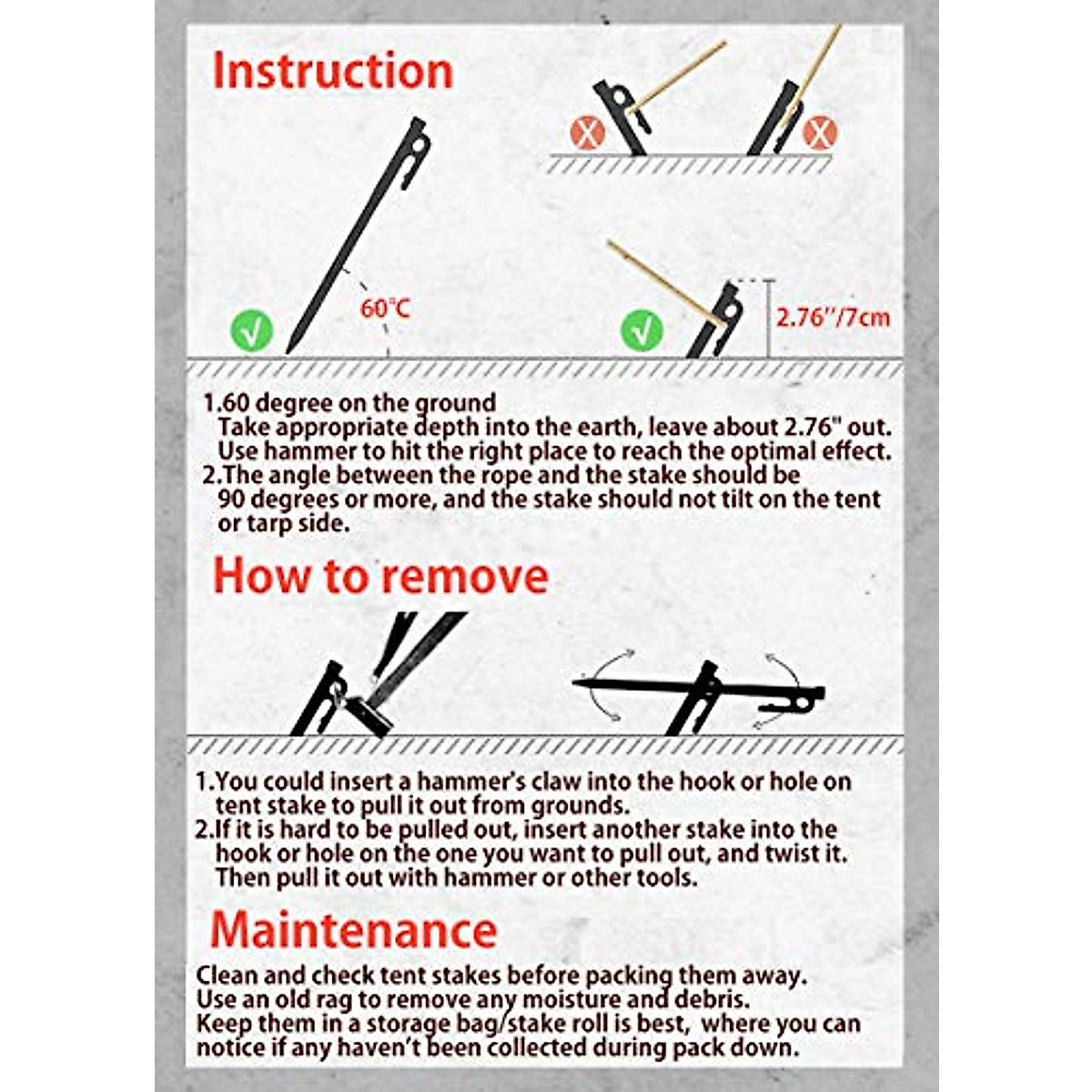 Instruction

60°C

2.76''/7cm

1.60 degree on the ground
Take appropriate depth into the earth, leave about 2.76" out.
Use hammer to hit the right place to reach the optimal effect.
2.The angle between the rope and the stake should be 90 degrees or more, and the stake should not tilt on the tent or tarp side.

How to remove

1.You could insert a hammer's claw into the hook or hole on tent stake to pull it out from grounds.
2.If it is hard to be pulled out, insert another stake into the hook or hole on the one you want to pull out, and twist it. Then pull it out with hammer or other tools.

Maintenance

Clean and check tent stakes before packing them away.
Use an old rag to remove any moisture and debris.
Keep them in a storage bag/stake roll is best, where you can notice if any haven't been collected during pack down.