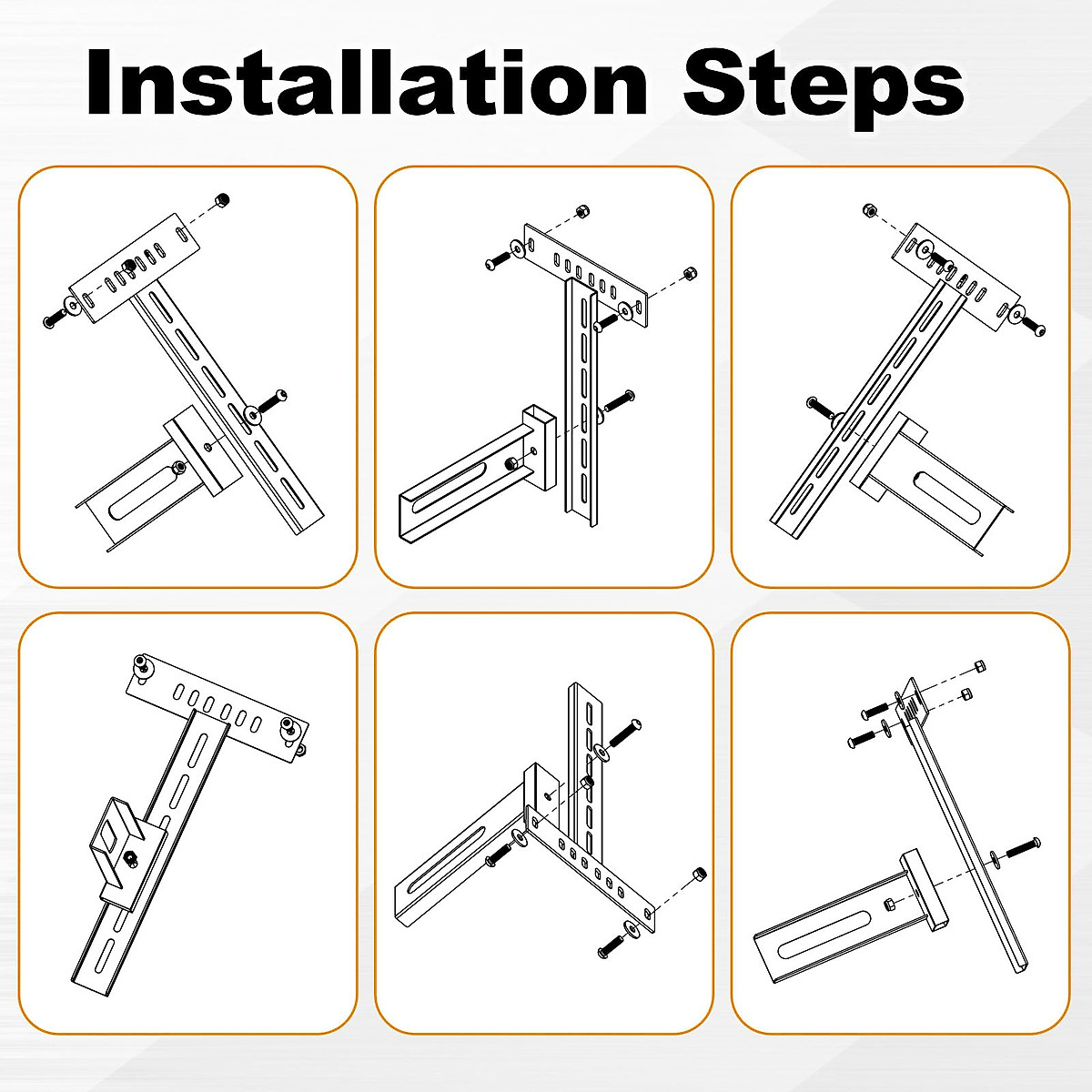 Installation Steps