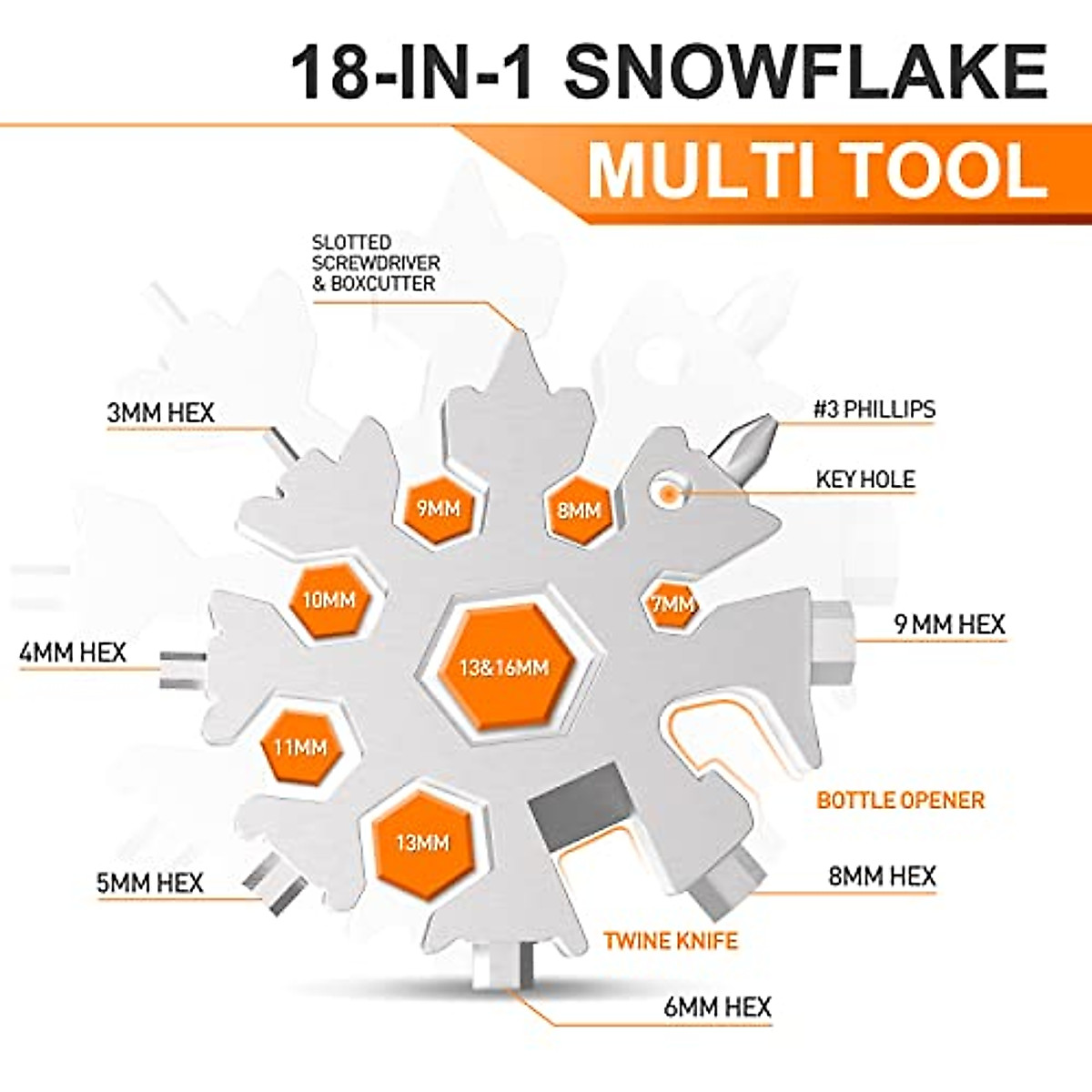 18-IN-1 SNOWFLAKE

MULTI TOOL

SLOTTED SCREWDRIVER & BOXCUTTER

3MM HEX

#3 PHILLIPS

KEY HOLE

9MM

8MM

10MM

7MM

9 MM HEX

4MM HEX

13&16MM

11MM

BOTTLE OPENER

13MM

5MM HEX

8MM HEX

TWINE KNIFE

6MM HEX