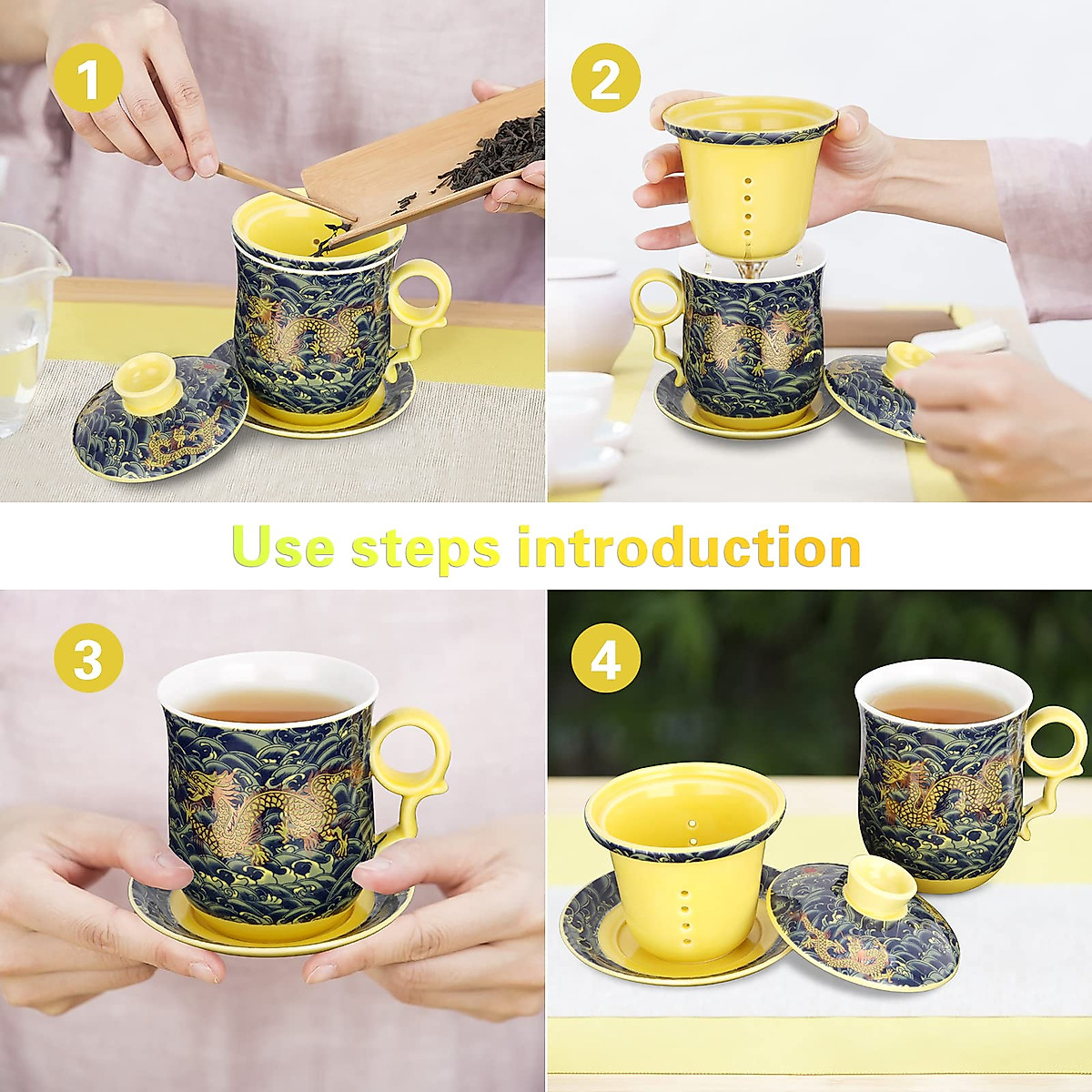 1

2

Use steps introduction

3

4