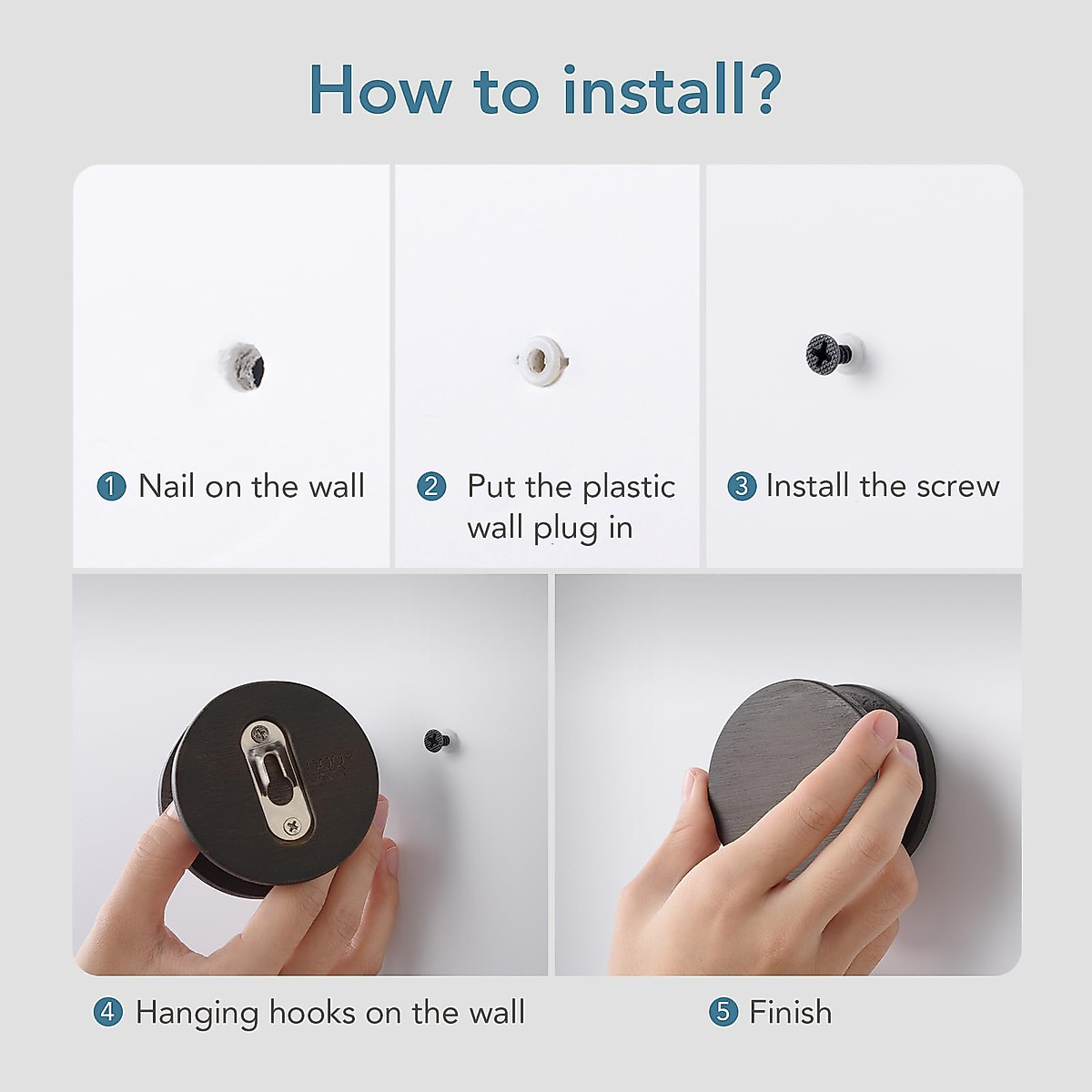 How to install?

1 Nail on the wall

2 Put the plastic wall plug in

3 Install the screw

4 Hanging hooks on the wall

5 Finish