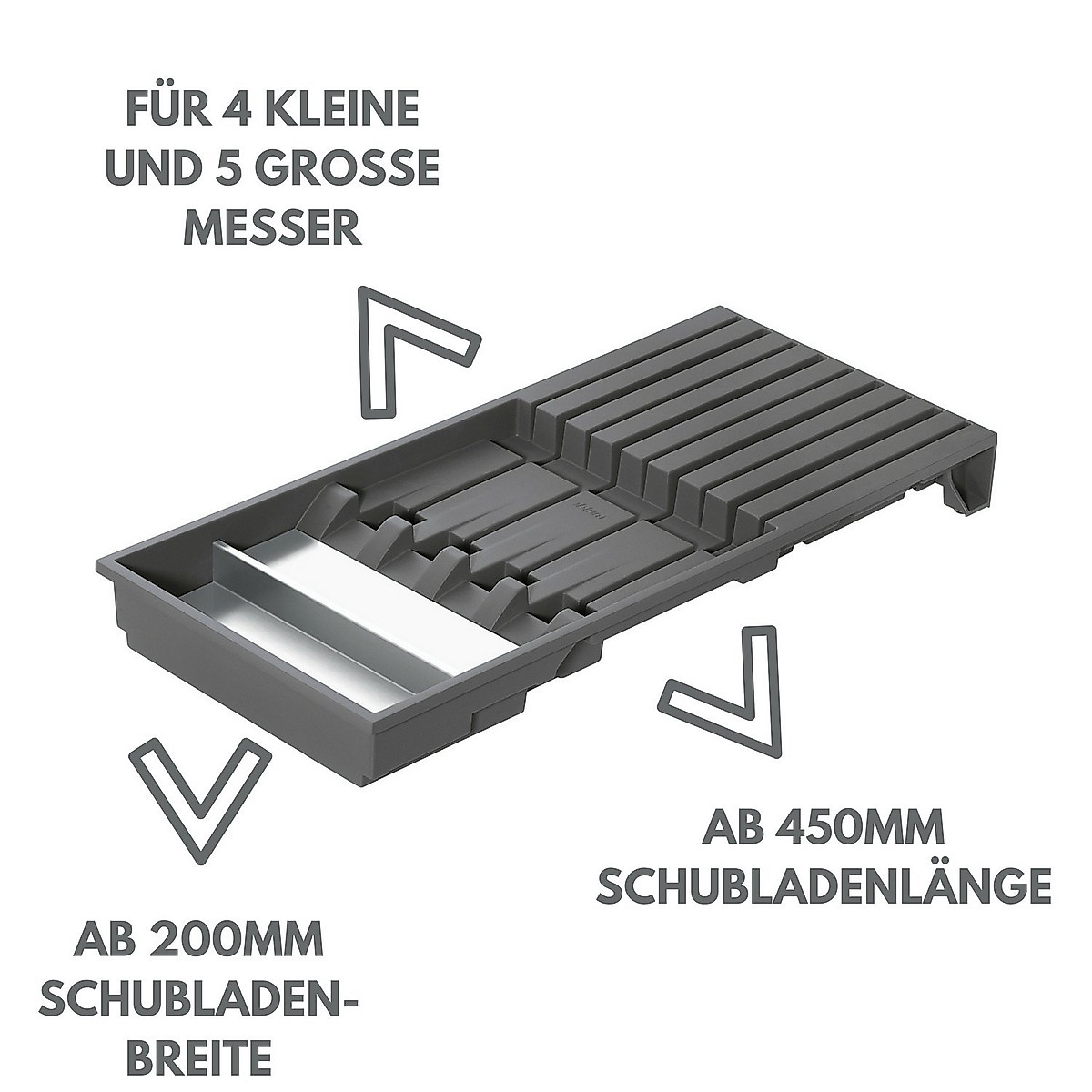 FÜR 4 KLEINE UND 5 GROSSE MESSER

AB 450MM SCHUBLADENLÄNGE

AB 200MM SCHUBLADEN-BREITE